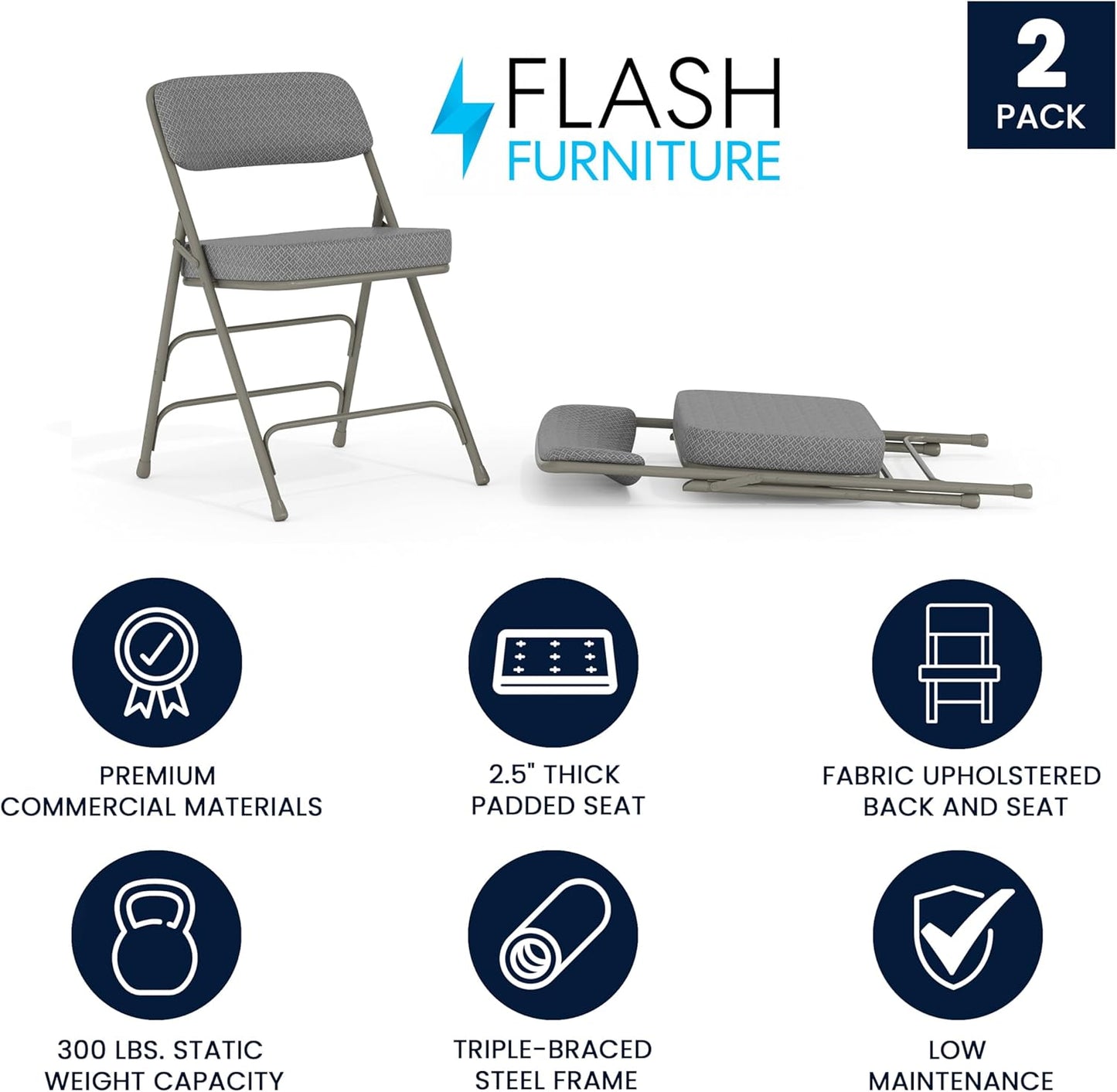 FLASH
FURNITURE

2
PACK

PREMIUM
COMMERCIAL MATERIALS

2.5" THICK
PADDED SEAT

FABRIC UPHOLSTERED
BACK AND SEAT

300 LBS. STATIC
WEIGHT CAPACITY

TRIPLE-BRACED
STEEL FRAME

LOW
MAINTENANCE