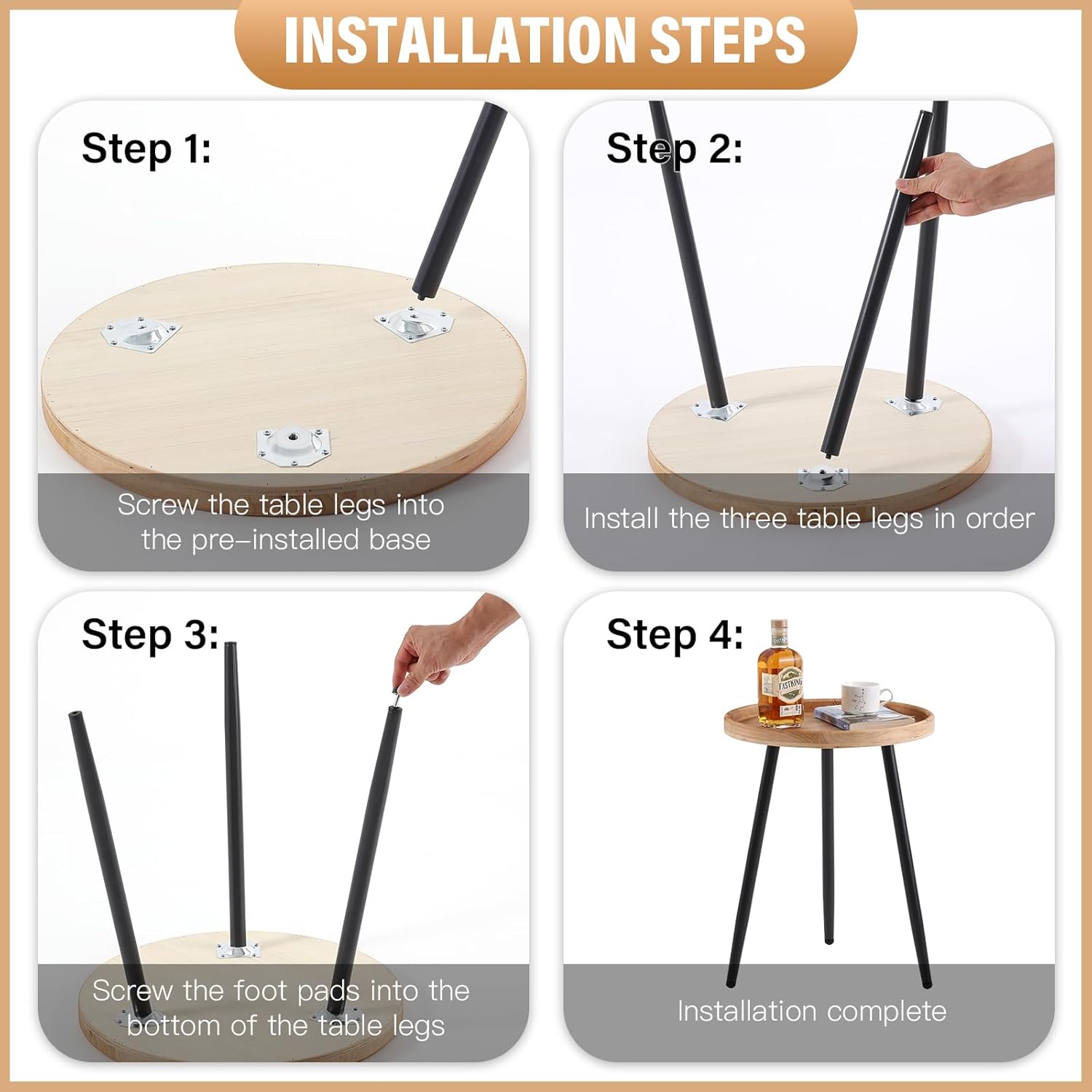 INSTALLATION STEPS

Step 1:

Screw the table legs into the pre-installed base

Step 2:

Install the three table legs in order

Step 3:

Screw the foot pads into the bottom of the table legs

Step 4:

FASTKING

Installation complete