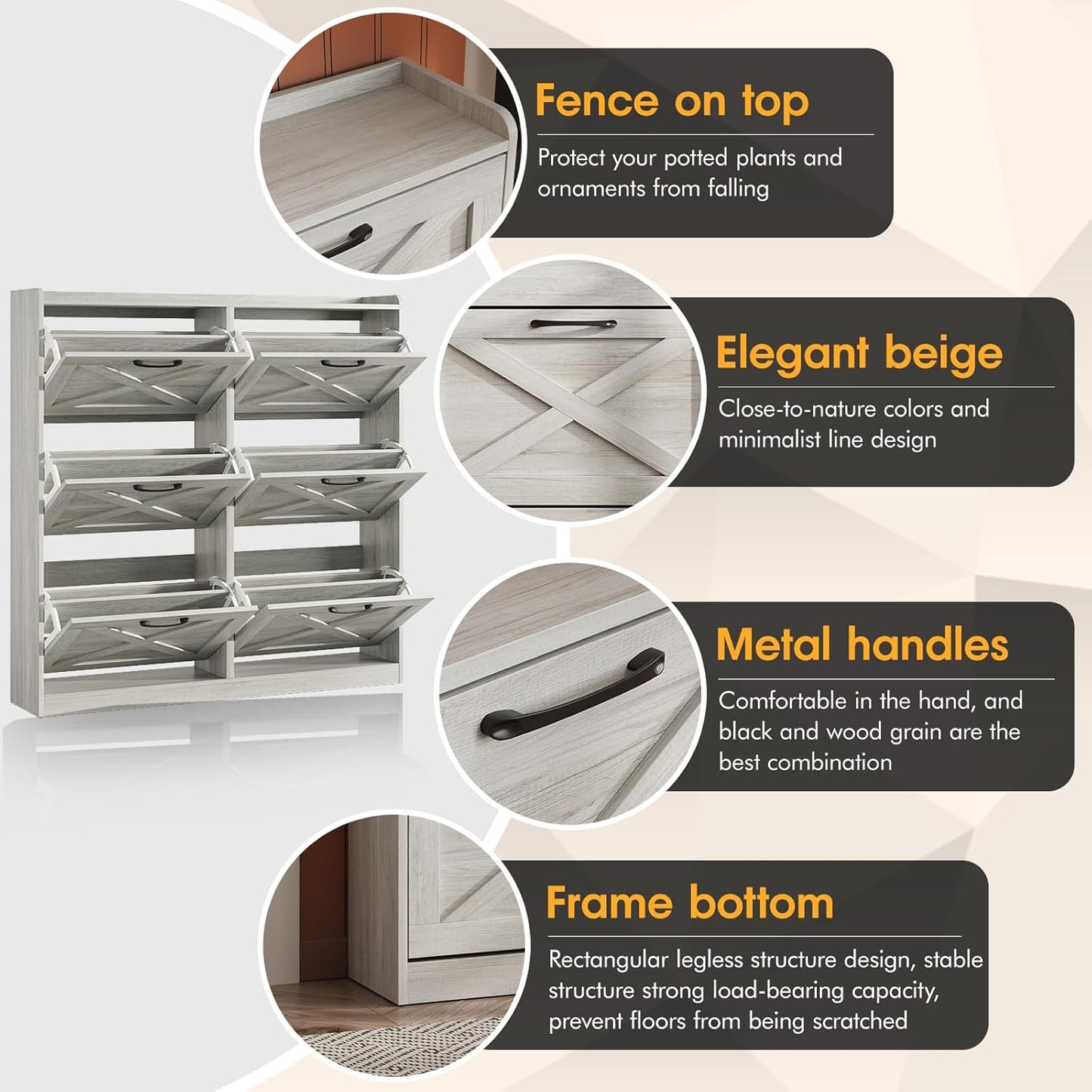 Fence on top

Protect your potted plants and ornaments from falling

Elegant beige

Close-to-nature colors and minimalist line design

Metal handles

Comfortable in the hand, and black and wood grain are the best combination

Frame bottom

Rectangular legless structure design, stable structure strong load-bearing capacity, prevent floors from being scratched