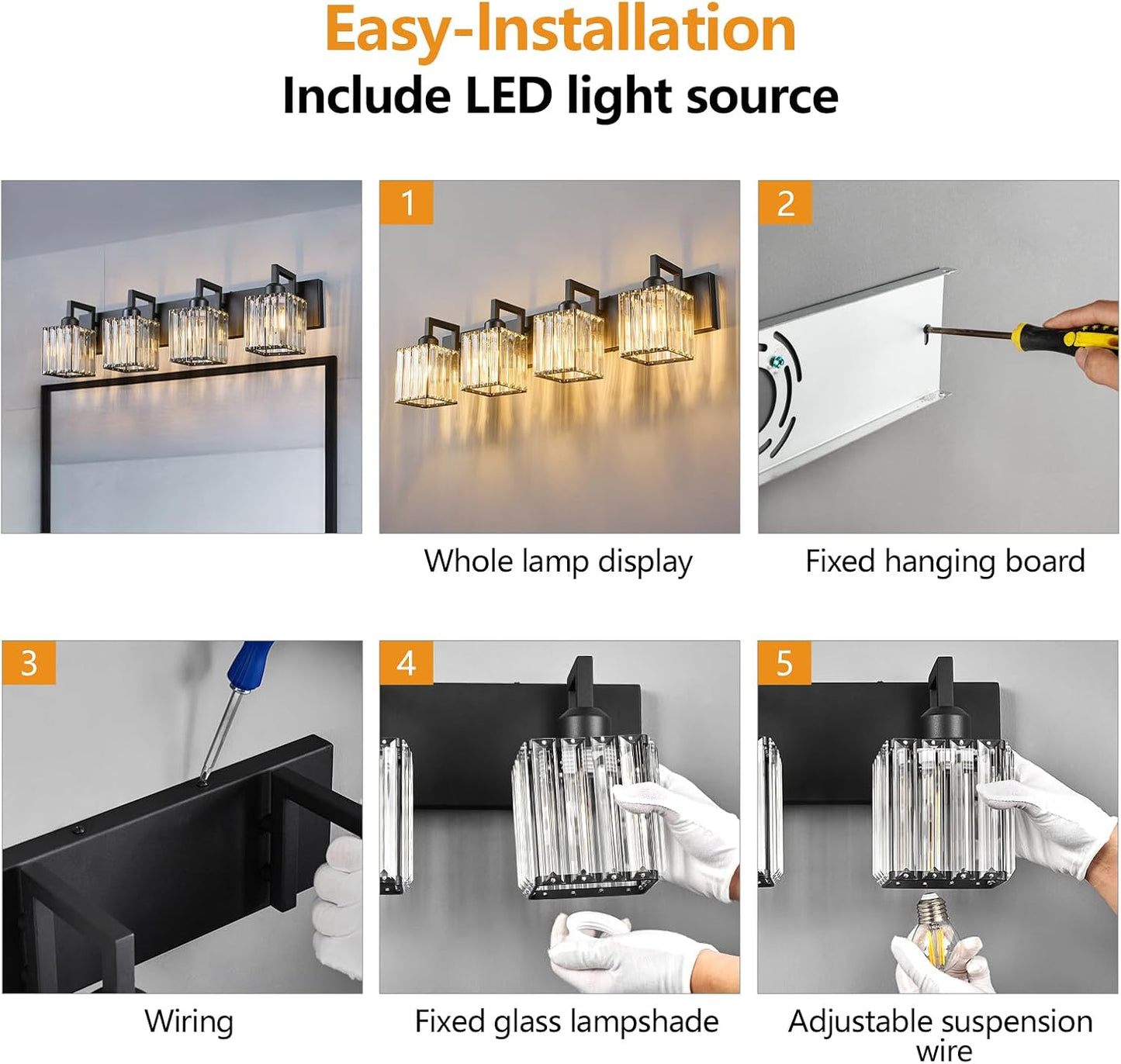 Easy-Installation
Include LED light source

1
Whole lamp display

2
Fixed hanging board

3
Wiring

4
Fixed glass lampshade

5
Adjustable suspension wire