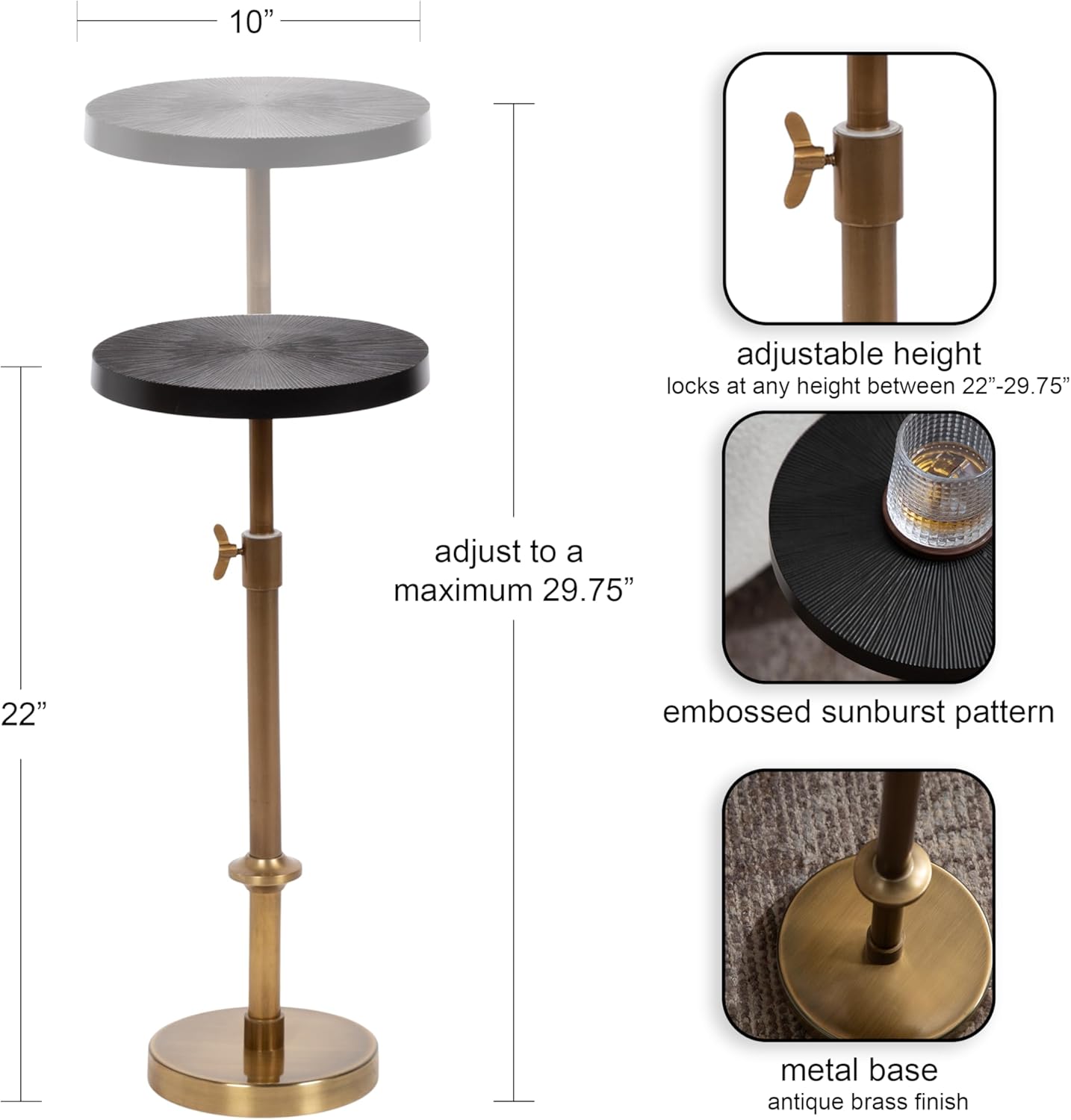 10”

22”

adjust to a maximum 29.75”

adjustable height
locks at any height between 22”-29.75”

embossed sunburst pattern

metal base
antique brass finish