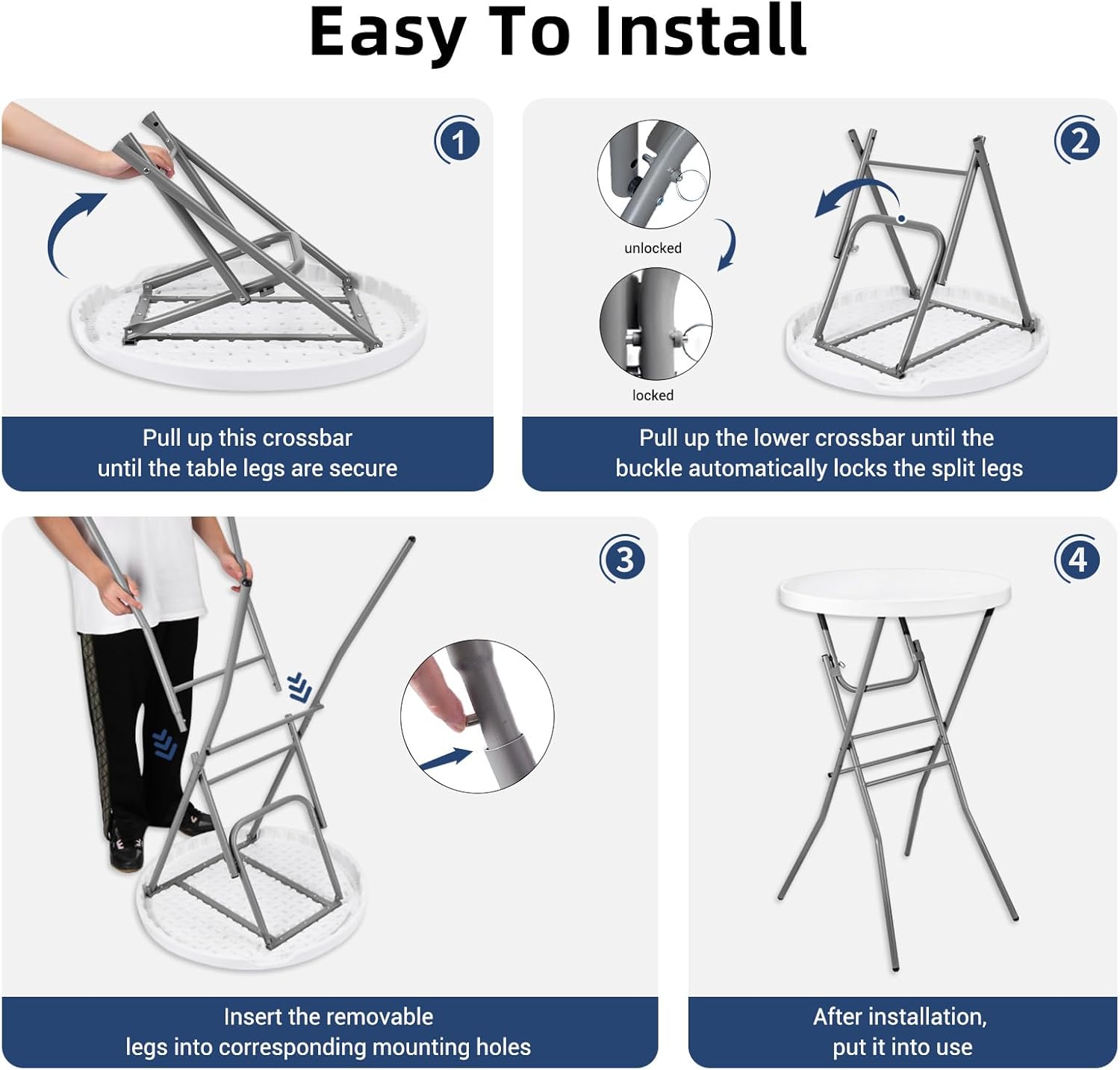 Easy To Install

1

Pull up this crossbar until the table legs are secure

unlocked

locked

2

Pull up the lower crossbar until the buckle automatically locks the split legs

3

Insert the removable legs into corresponding mounting holes

4

After installation, put it into use