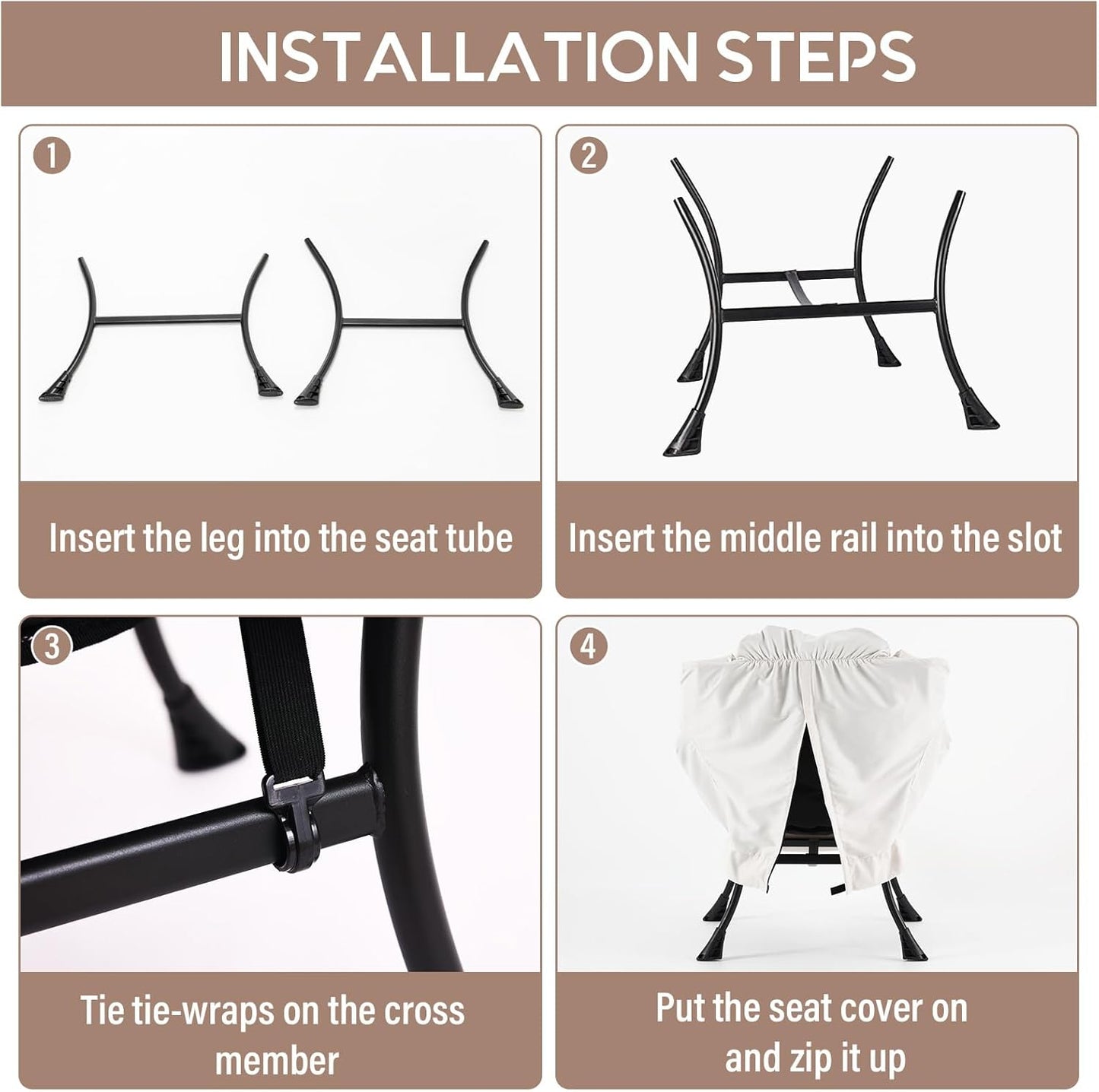 INSTALLATION STEPS

1

Insert the leg into the seat tube

2

Insert the middle rail into the slot

3

Tie tie-wraps on the cross member

4

Put the seat cover on and zip it up