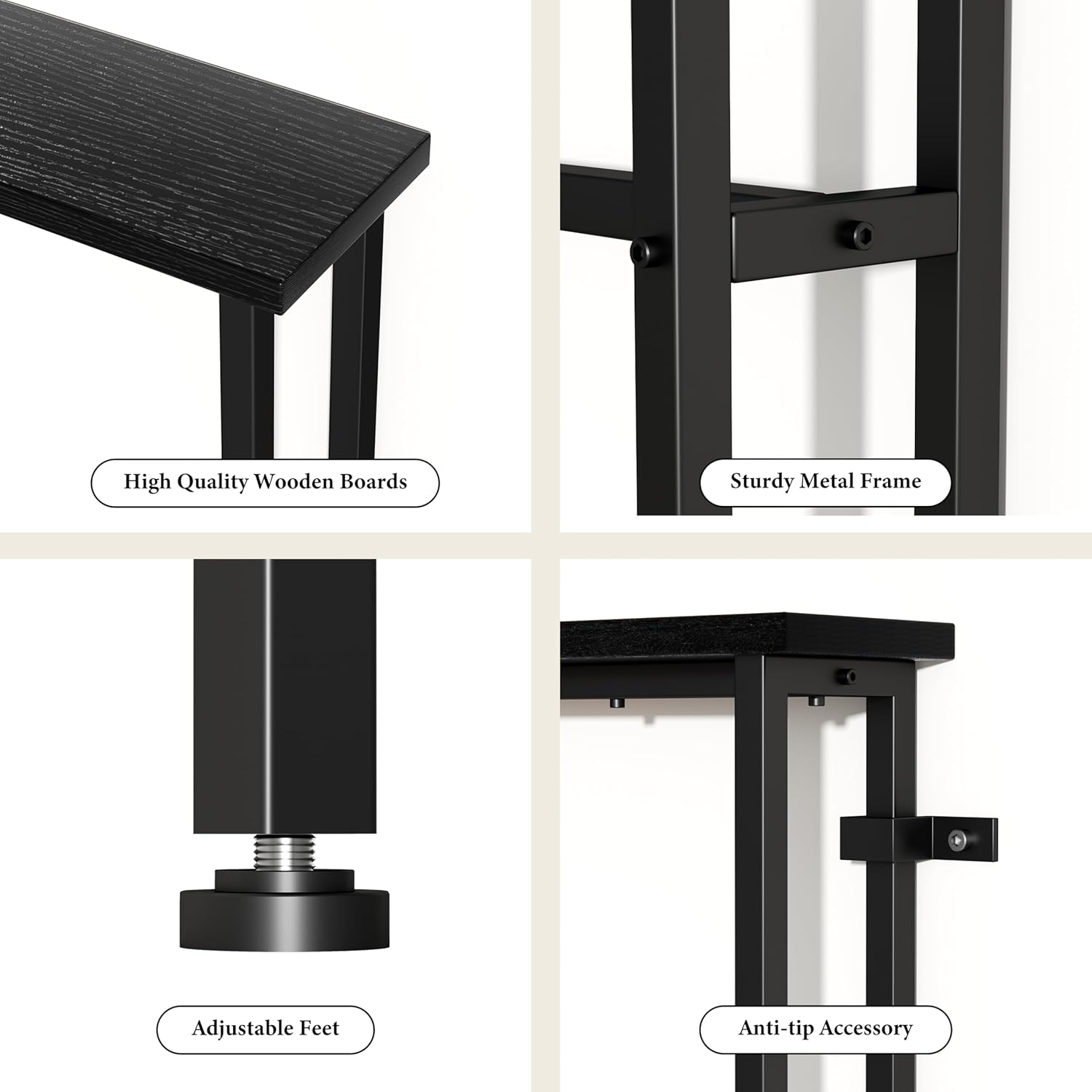 High Quality Wooden Boards

Sturdy Metal Frame

Adjustable Feet

Anti-tip Accessory