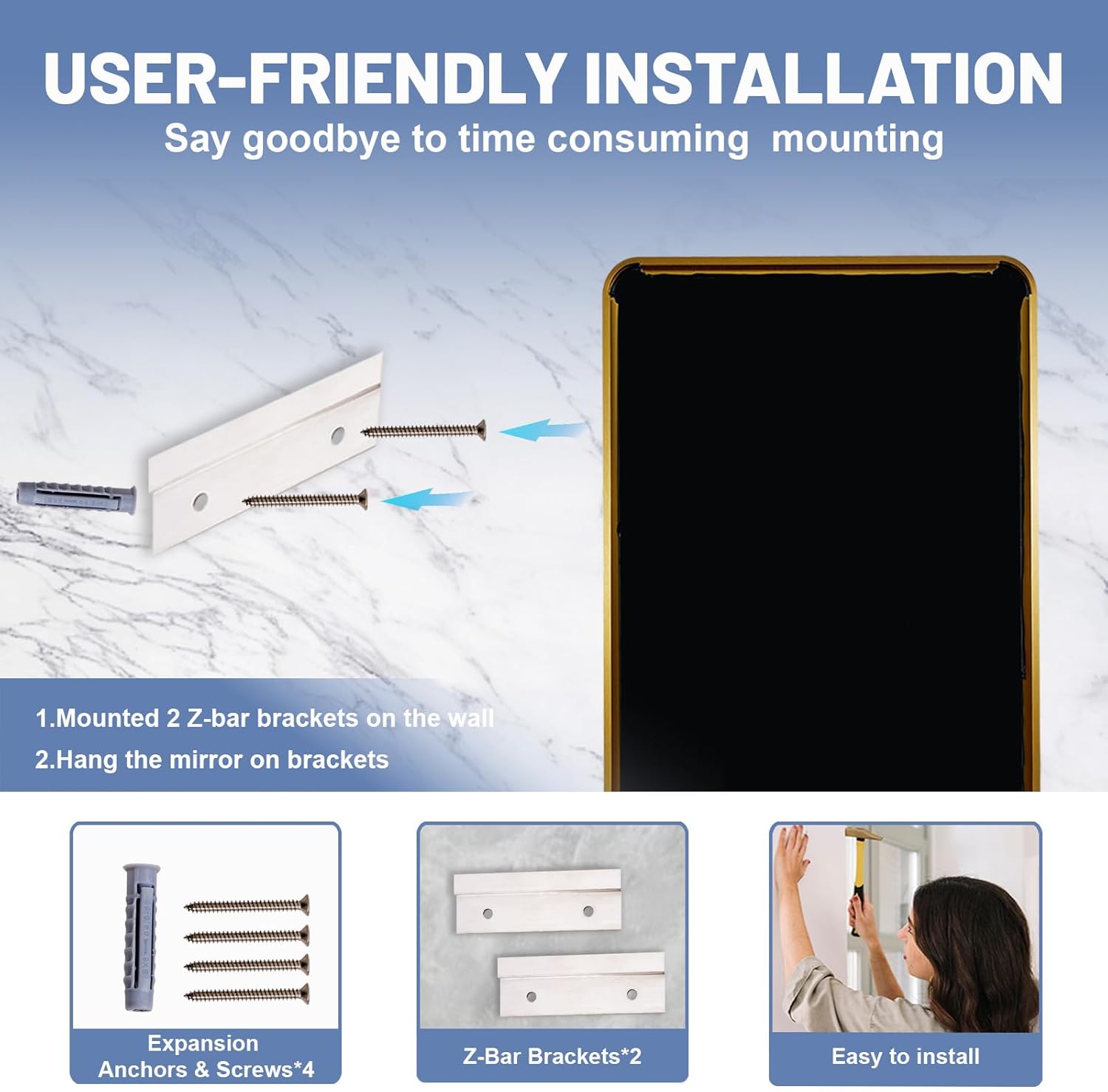 USER-FRIENDLY INSTALLATION
Say goodbye to time consuming mounting

1.Mounted 2 Z-bar brackets on the wall
2.Hang the mirror on brackets

Expansion Anchors & Screws*4

Z-Bar Brackets*2

Easy to install