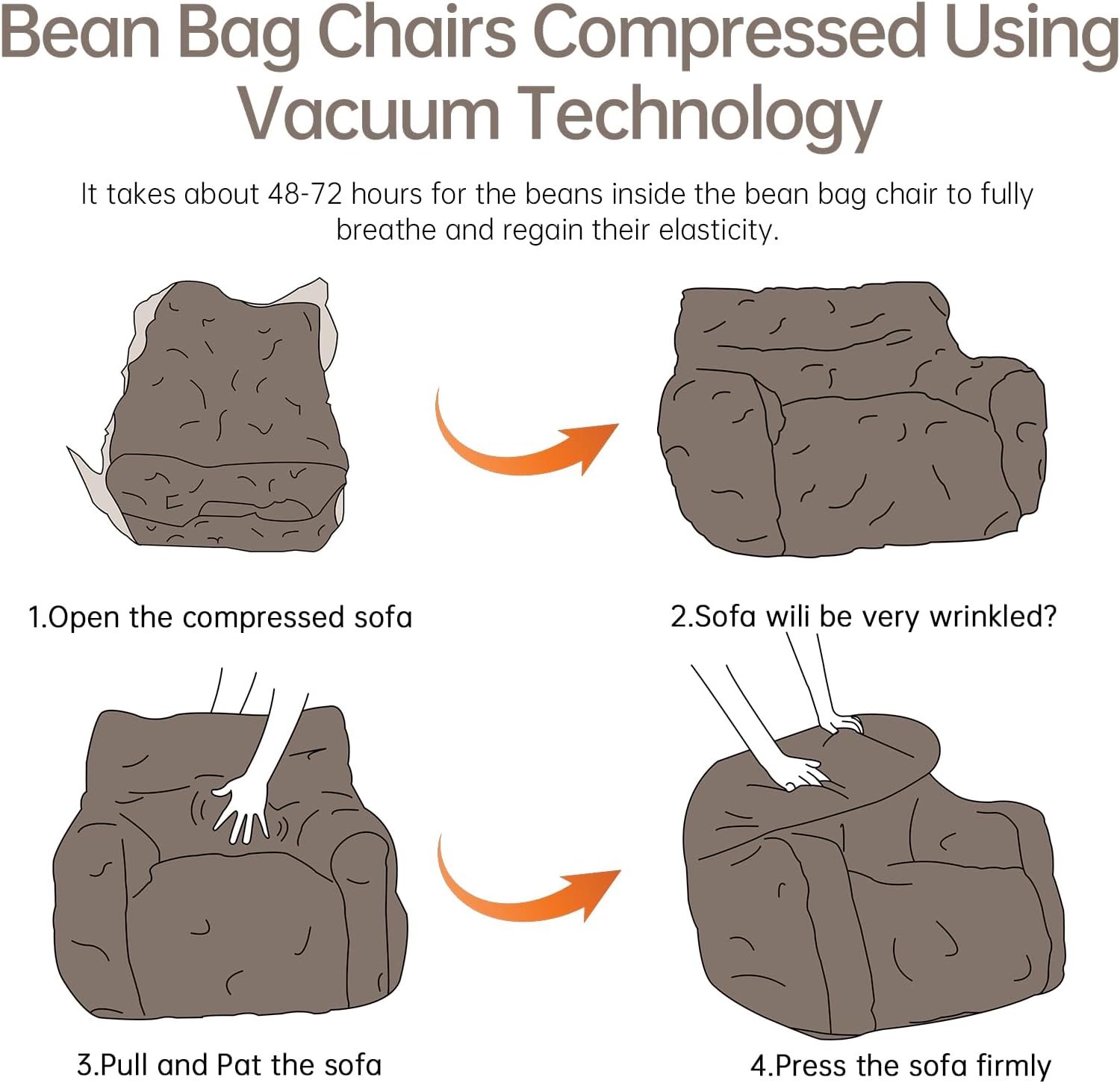 Bean Bag Chairs Compressed Using Vacuum Technology

It takes about 48-72 hours for the beans inside the bean bag chair to fully breathe and regain their elasticity.

1.Open the compressed sofa

2.Sofa wili be very wrinkled?

3.Pull and Pat the sofa

4.Press the sofa firmly