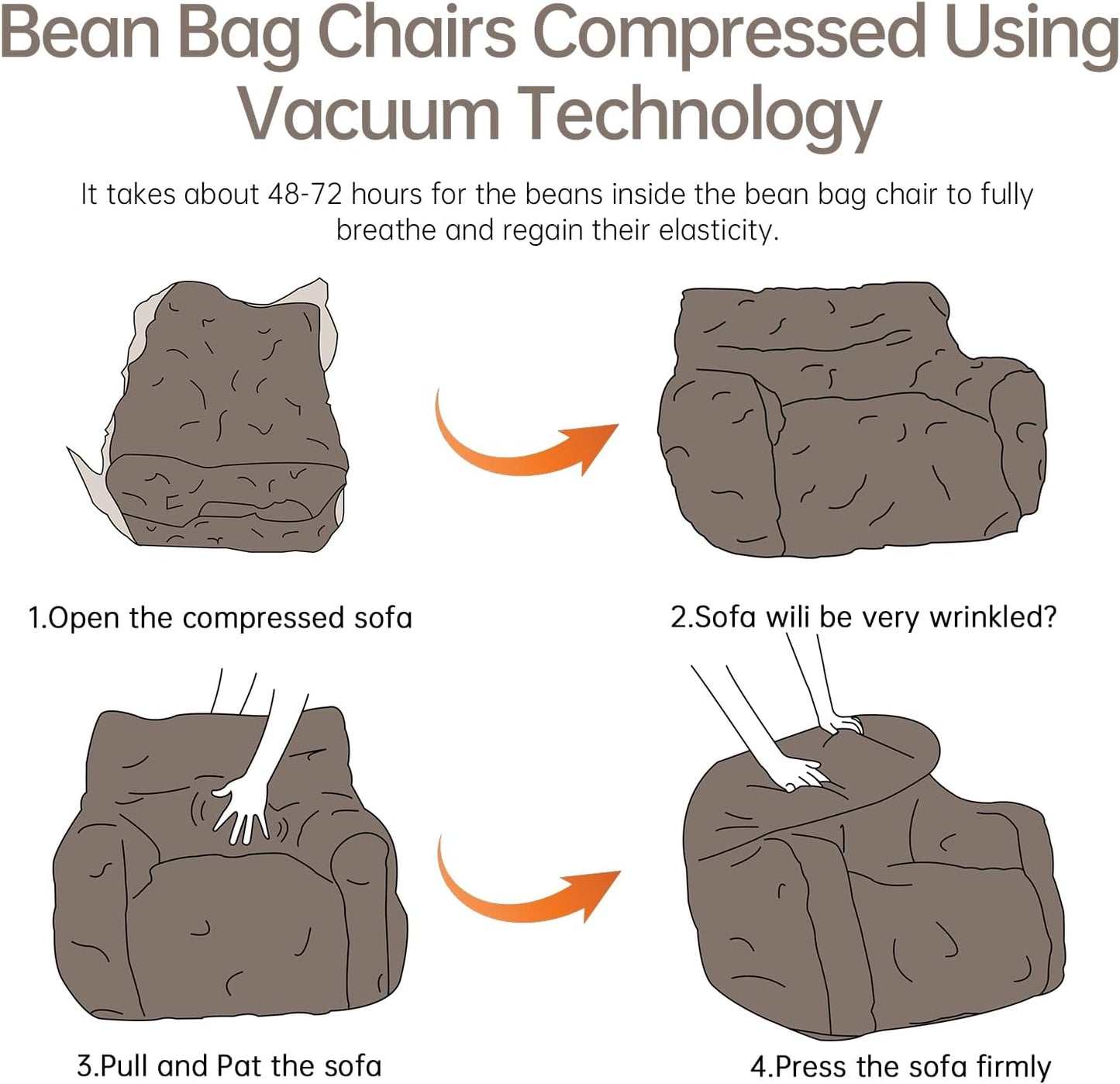 Bean Bag Chairs Compressed Using Vacuum Technology

It takes about 48-72 hours for the beans inside the bean bag chair to fully breathe and regain their elasticity.

1.Open the compressed sofa

2.Sofa wili be very wrinkled?

3.Pull and Pat the sofa

4.Press the sofa firmly