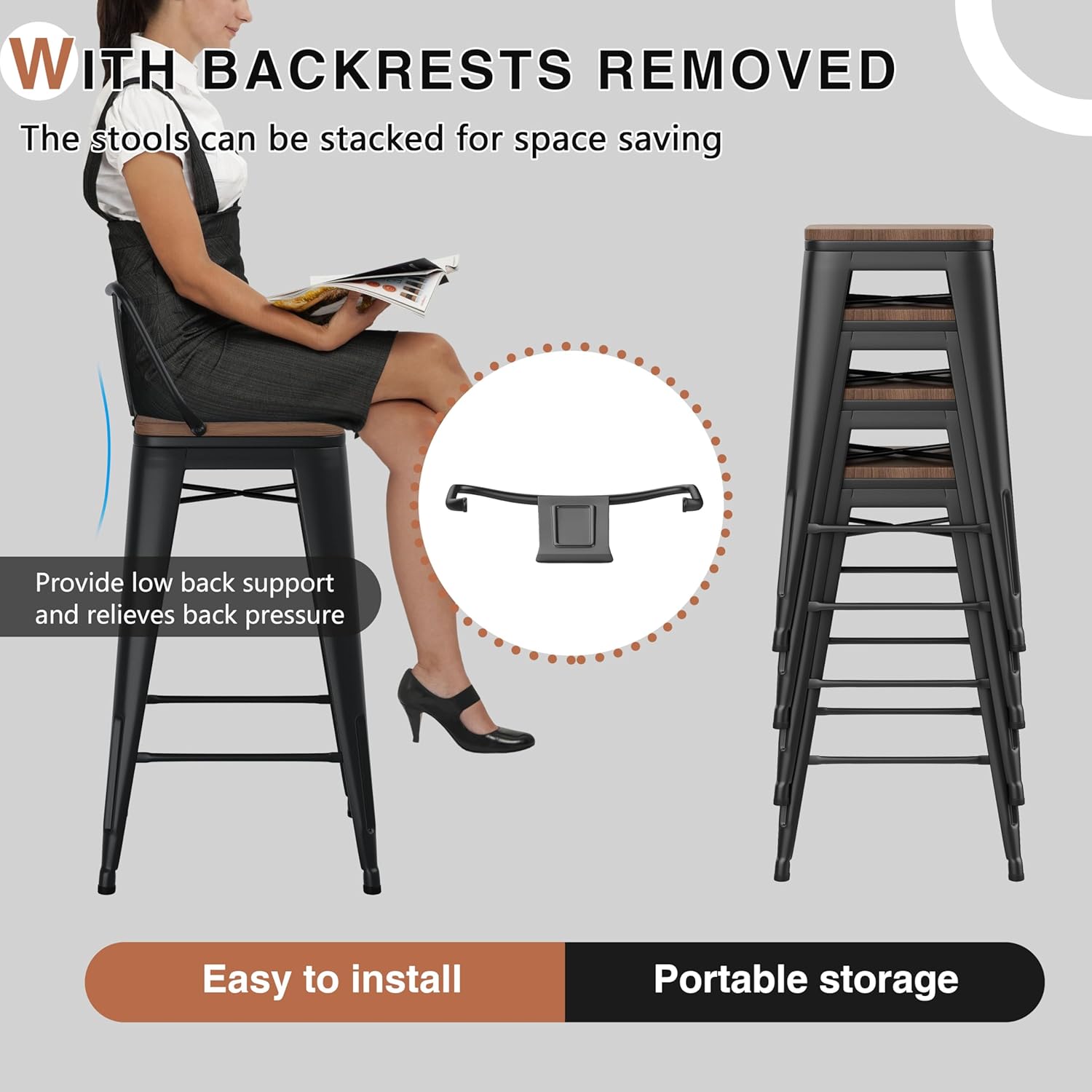 WITH BACKRESTS REMOVED

The stools can be stacked for space saving

Provide low back support and relieves back pressure

Easy to install

Portable storage