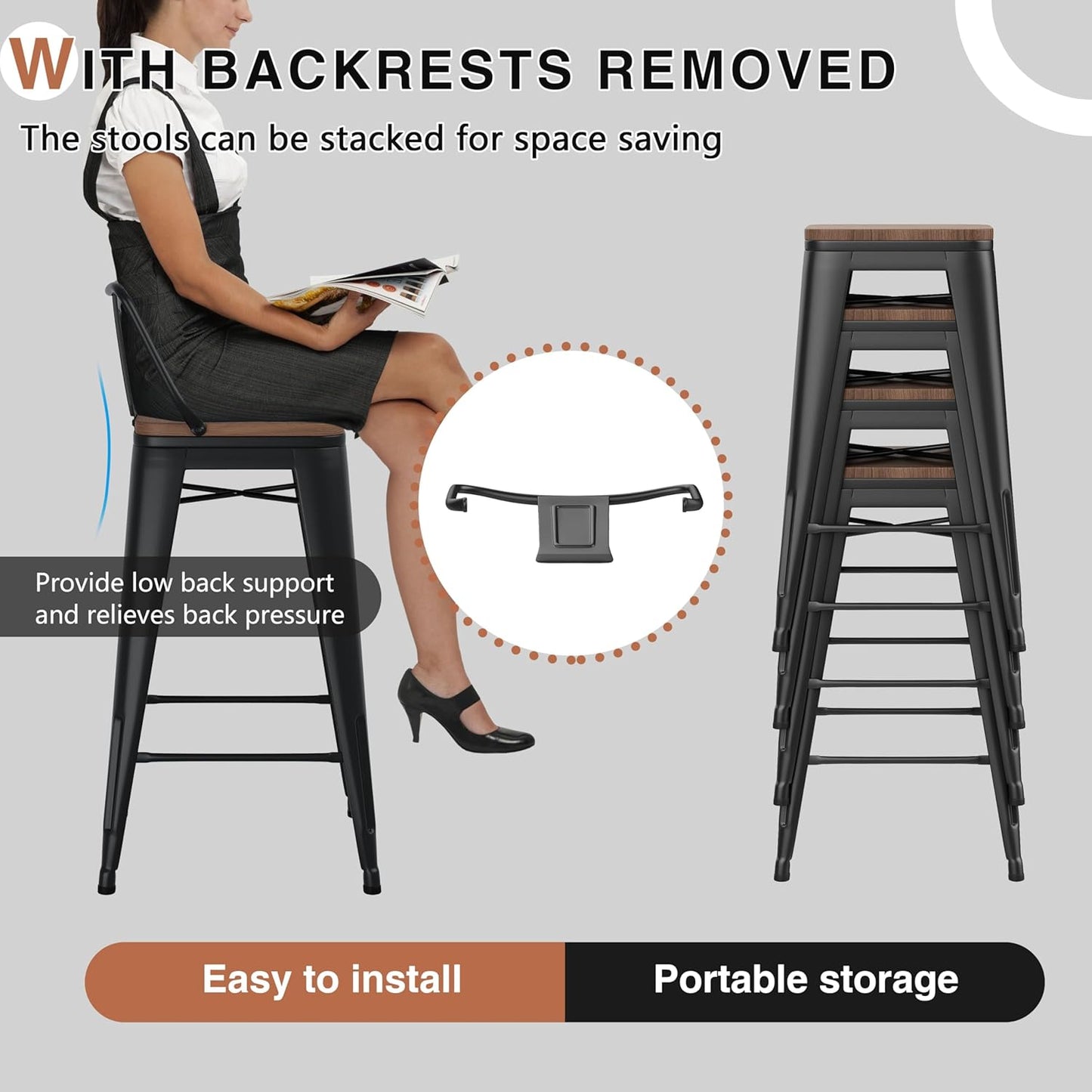 WITH BACKRESTS REMOVED

The stools can be stacked for space saving

Provide low back support and relieves back pressure

Easy to install

Portable storage