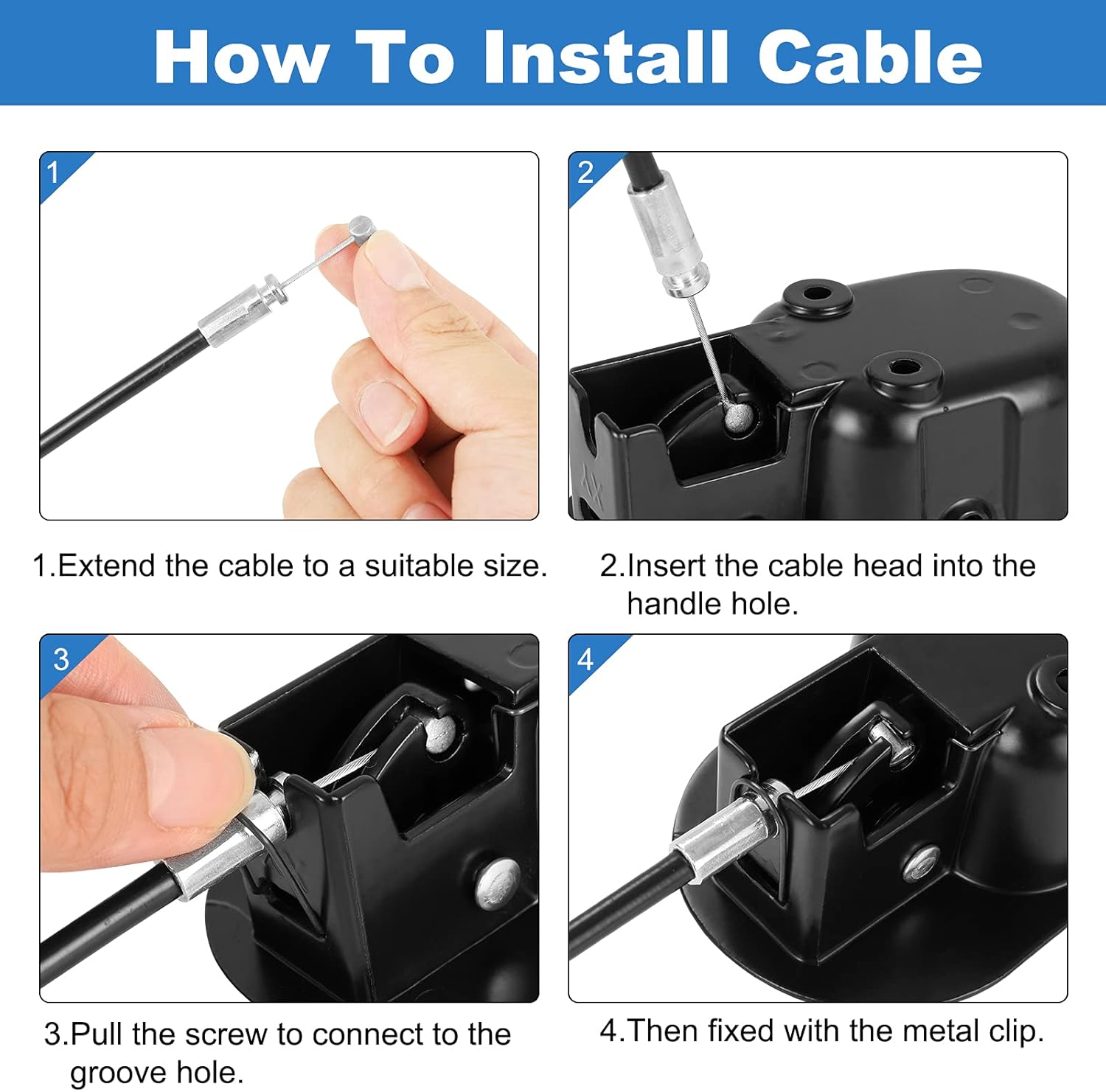 How To Install Cable

1

2

1.Extend the cable to a suitable size.

2.Insert the cable head into the handle hole.

3

4

3.Pull the screw to connect to the groove hole.

4.Then fixed with the metal clip.