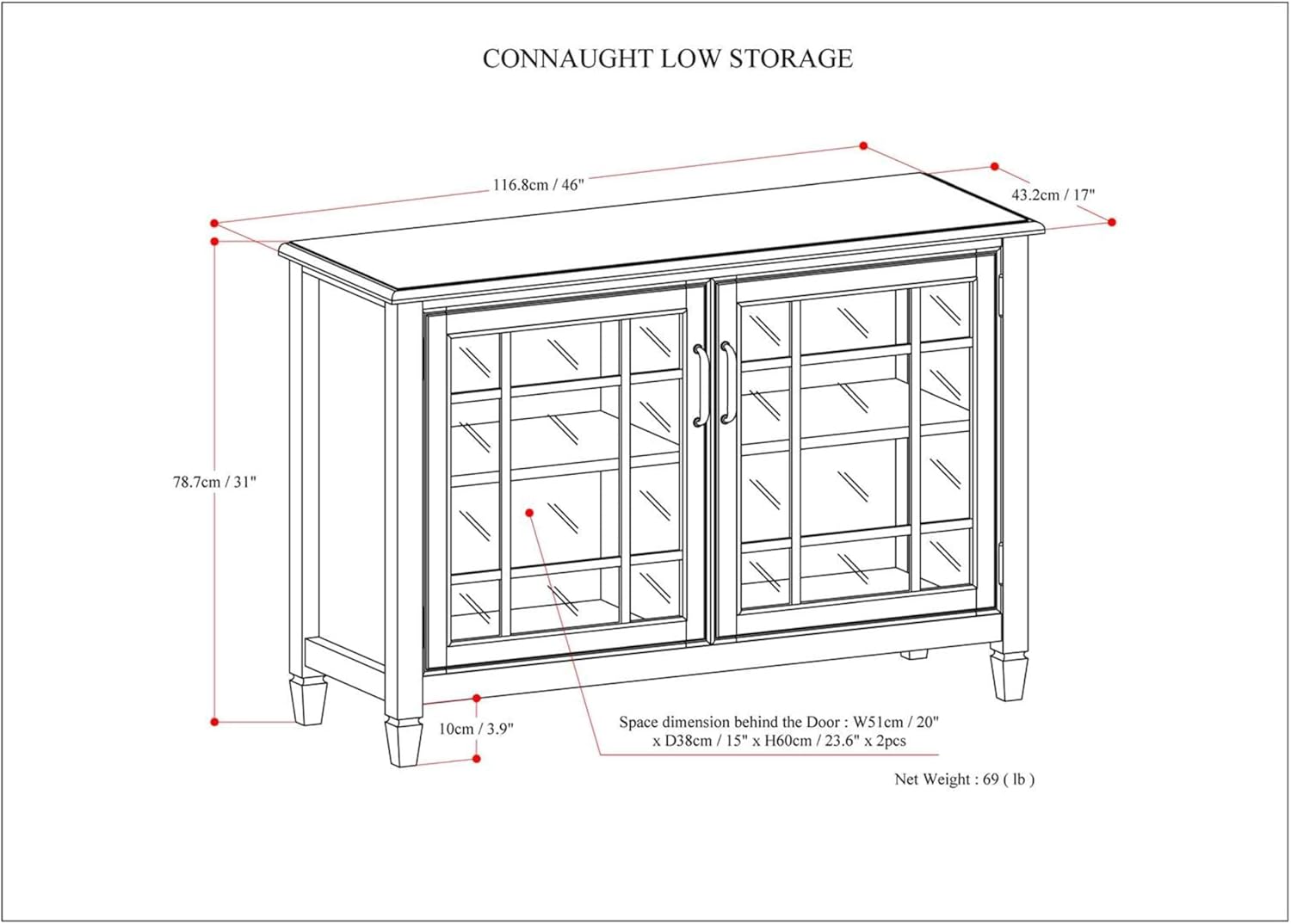 CONNAUGHT LOW STORAGE

116.8cm / 46"

43.2cm / 17"

78.7cm / 31"

10cm / 3.9"

Space dimension behind the Door : W51cm / 20" x D38cm / 15" x H60cm / 23.6" x 2pcs

Net Weight : 69 ( lb )