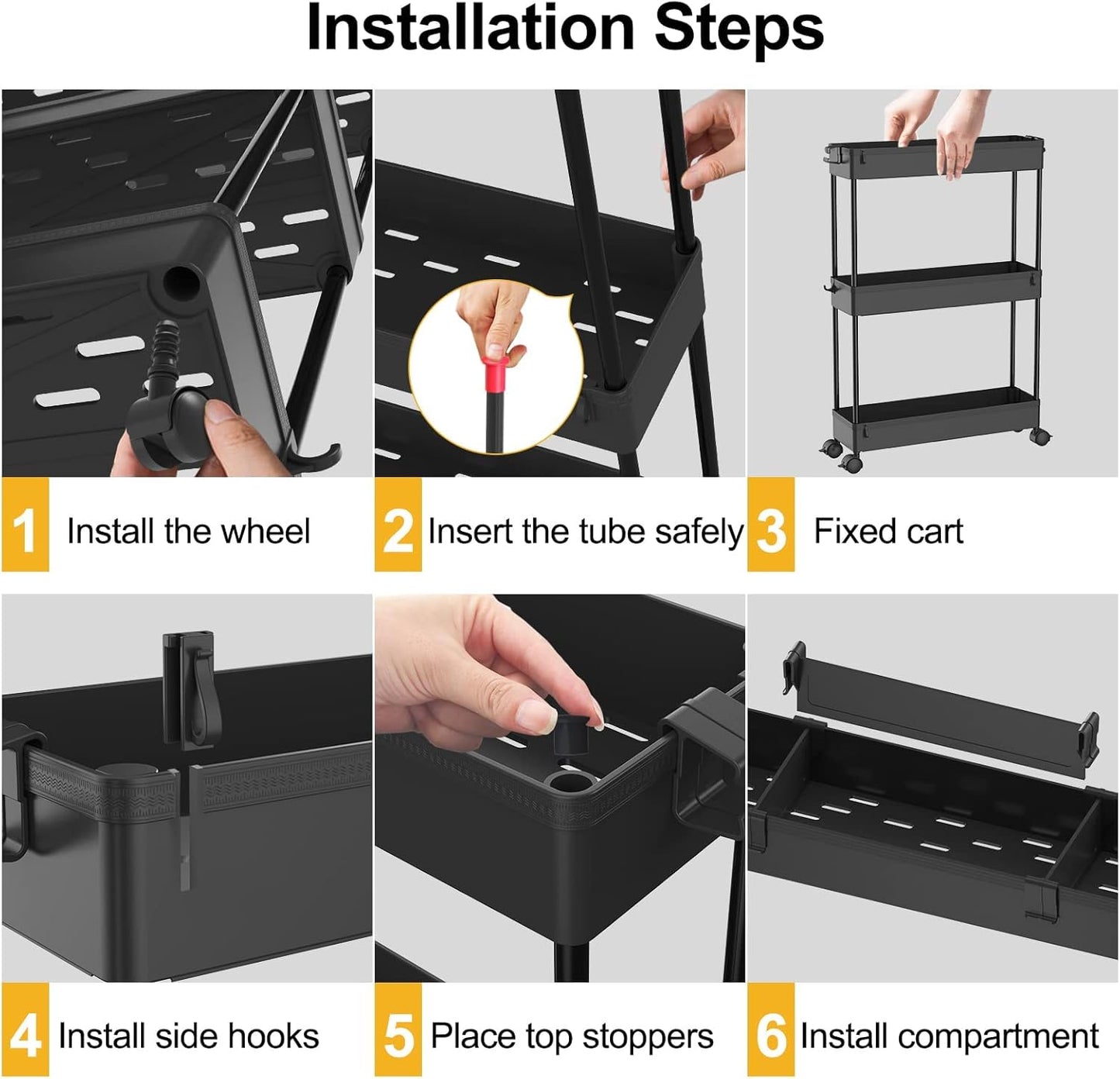 Installation Steps

1 Install the wheel

2 Insert the tube safely

3 Fixed cart

4 Install side hooks

5 Place top stoppers

6 Install compartment