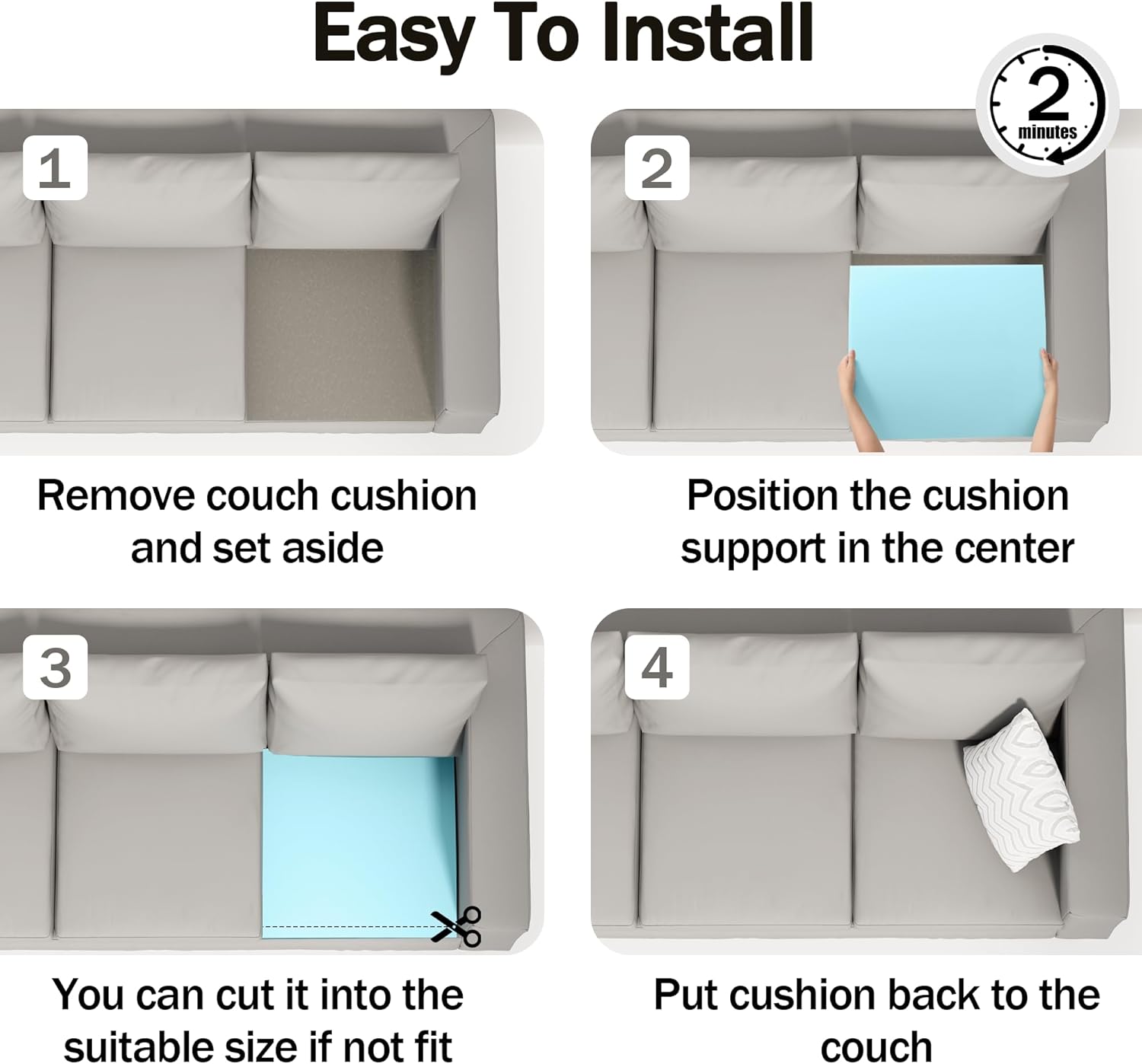 Easy To Install

2 minutes

1

Remove couch cushion and set aside

2

Position the cushion support in the center

3

You can cut it into the suitable size if not fit

4

Put cushion back to the couch