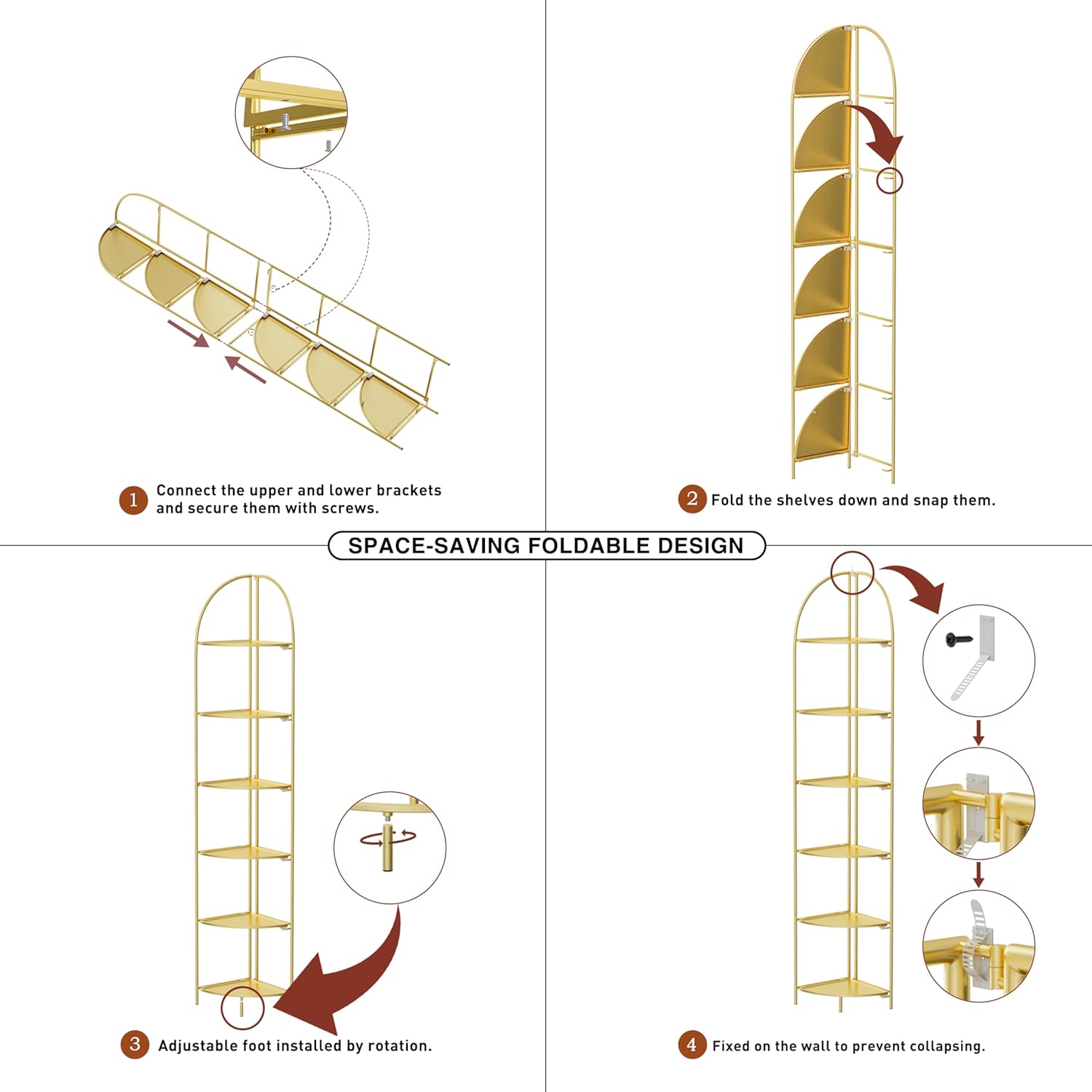 1 Connect the upper and lower brackets and secure them with screws.

2 Fold the shelves down and snap them.

SPACE-SAVING FOLDABLE DESIGN

3 Adjustable foot installed by rotation.

4 Fixed on the wall to prevent collapsing.