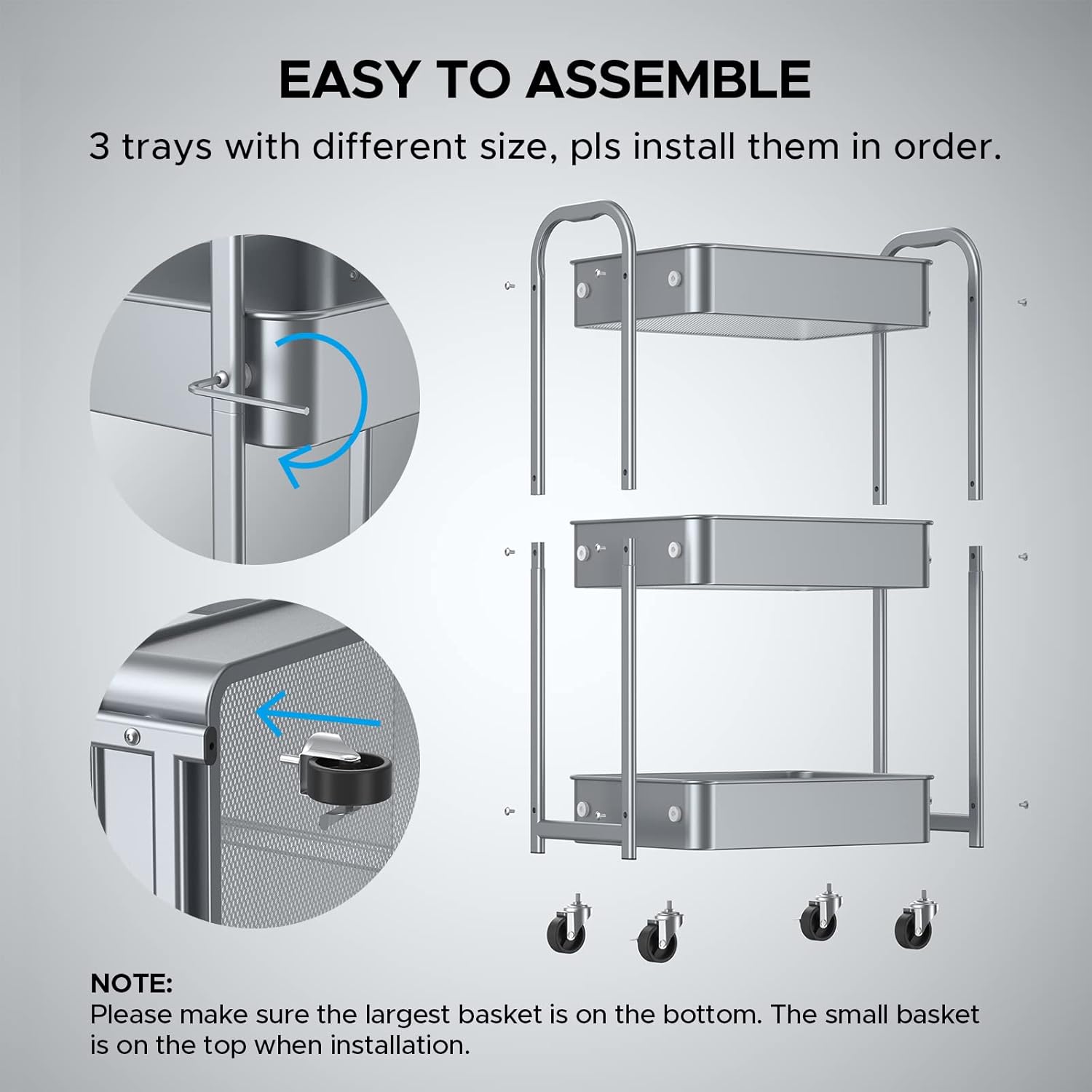 EASY TO ASSEMBLE

3 trays with different size, pls install them in order.

NOTE:
Please make sure the largest basket is on the bottom. The small basket is on the top when installation.