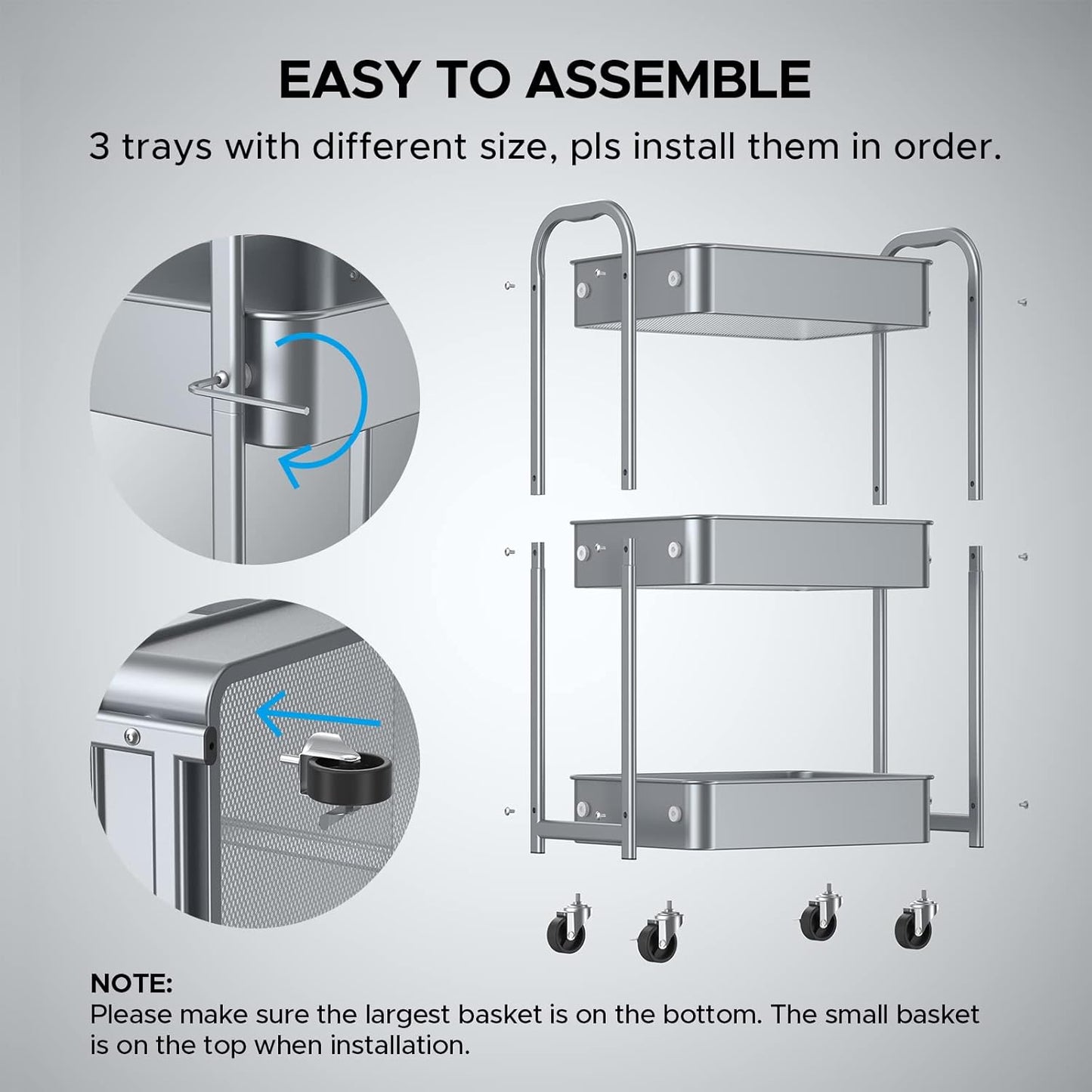 EASY TO ASSEMBLE

3 trays with different size, pls install them in order.

NOTE:
Please make sure the largest basket is on the bottom. The small basket is on the top when installation.