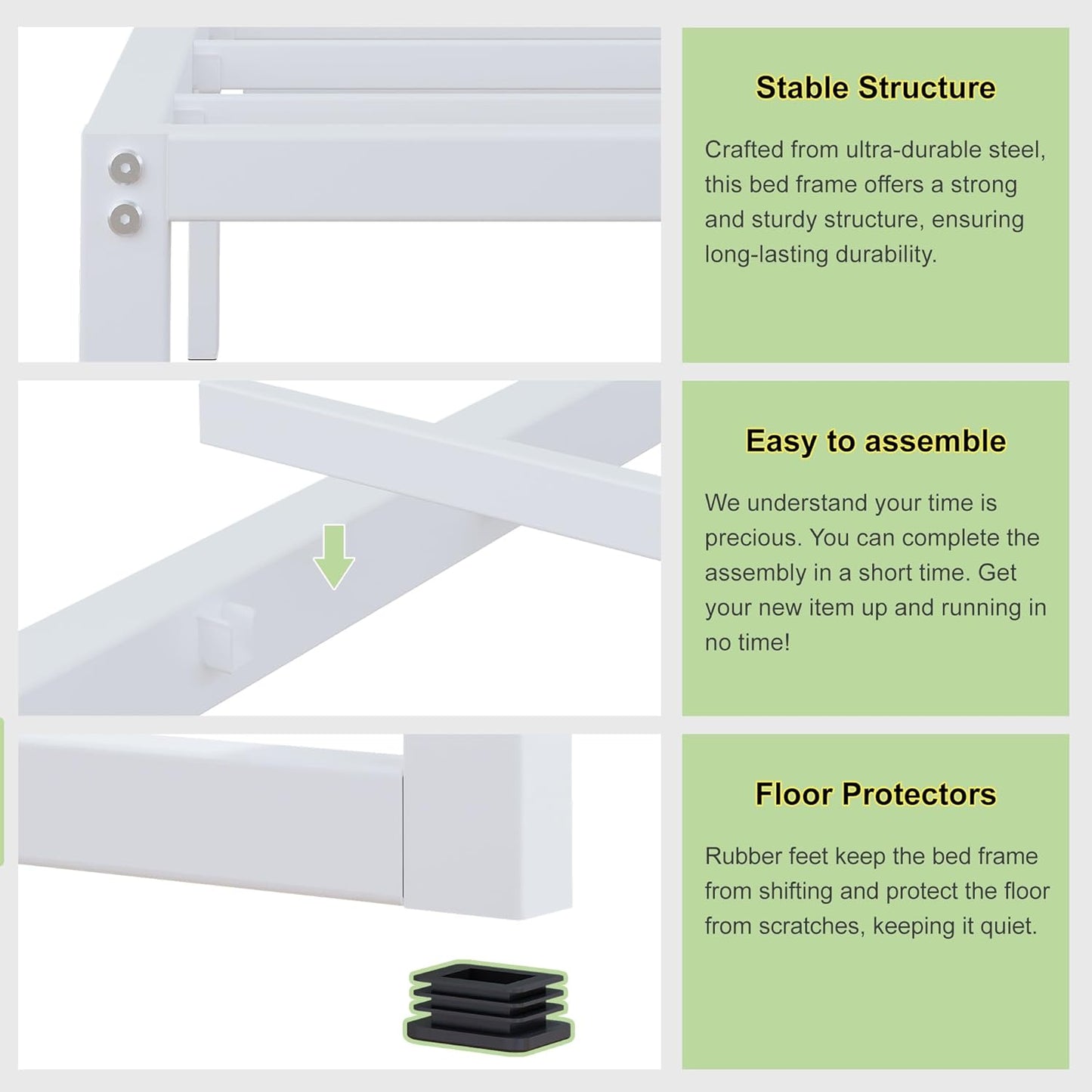 Stable Structure

Crafted from ultra-durable steel, this bed frame offers a strong and sturdy structure, ensuring long-lasting durability.

Easy to assemble

We understand your time is precious. You can complete the assembly in a short time. Get your new item up and running in no time!

Floor Protectors

Rubber feet keep the bed frame from shifting and protect the floor from scratches, keeping it quiet.