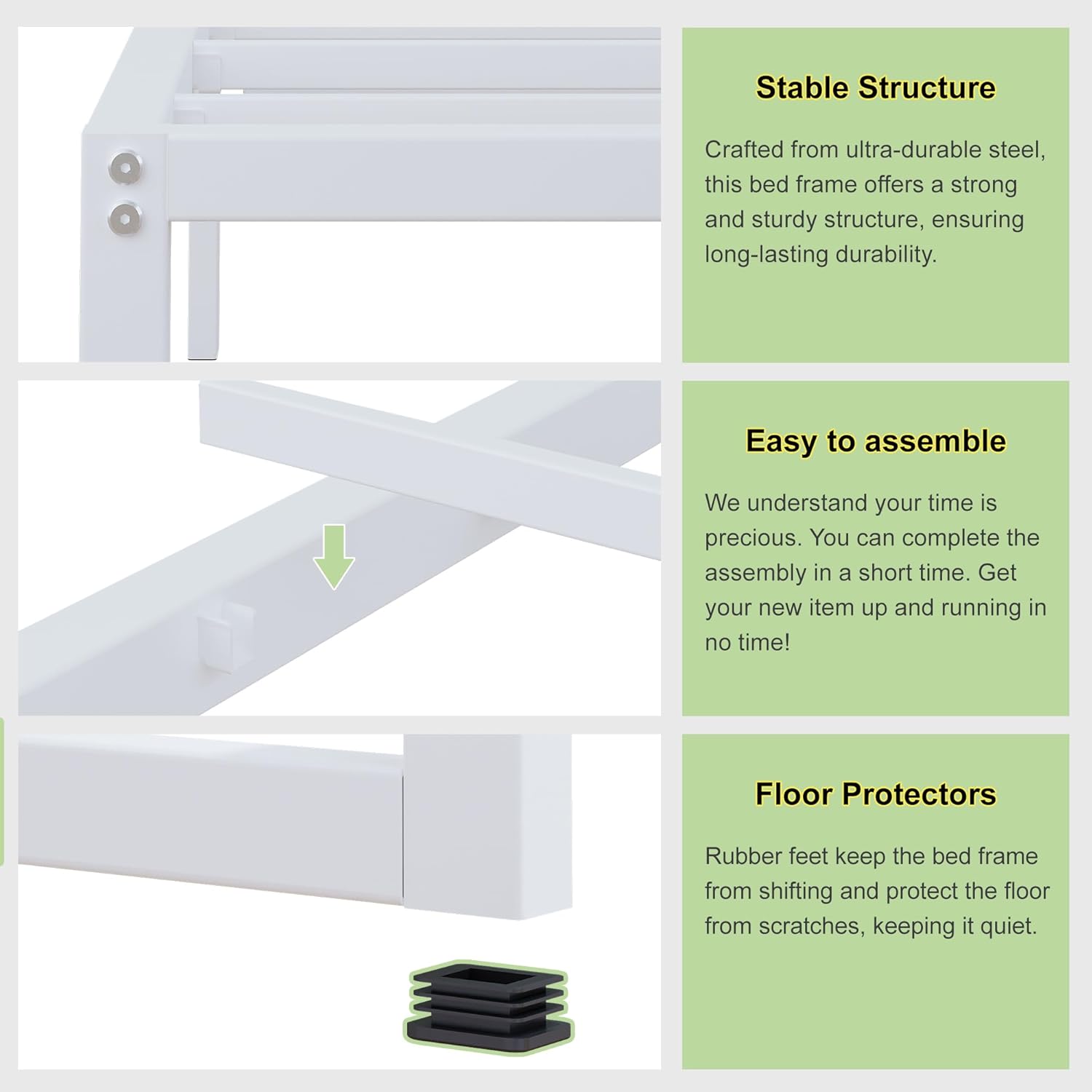 Stable Structure

Crafted from ultra-durable steel, this bed frame offers a strong and sturdy structure, ensuring long-lasting durability.

Easy to assemble

We understand your time is precious. You can complete the assembly in a short time. Get your new item up and running in no time!

Floor Protectors

Rubber feet keep the bed frame from shifting and protect the floor from scratches, keeping it quiet.