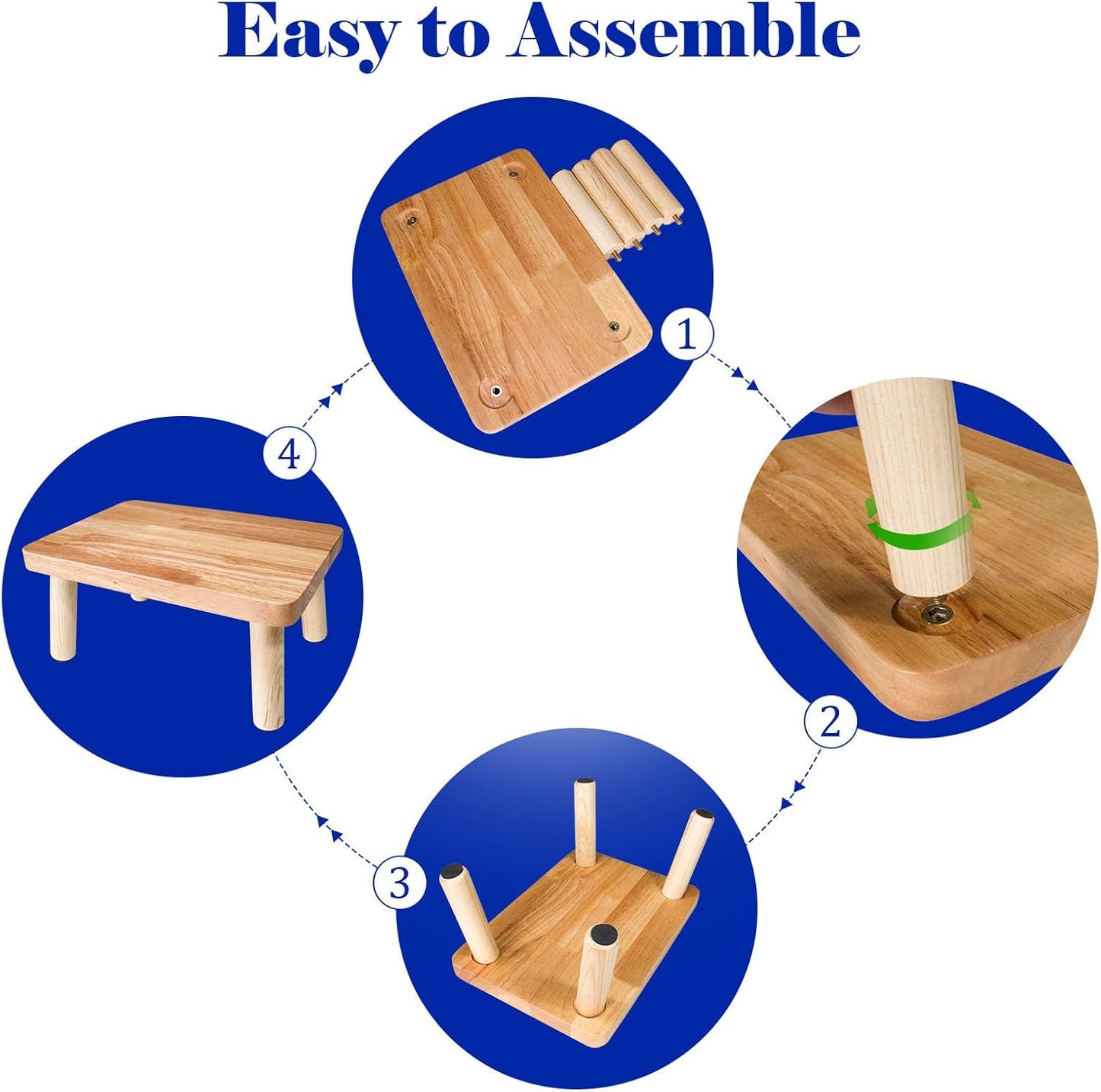 Easy to Assemble

1

2

3

4