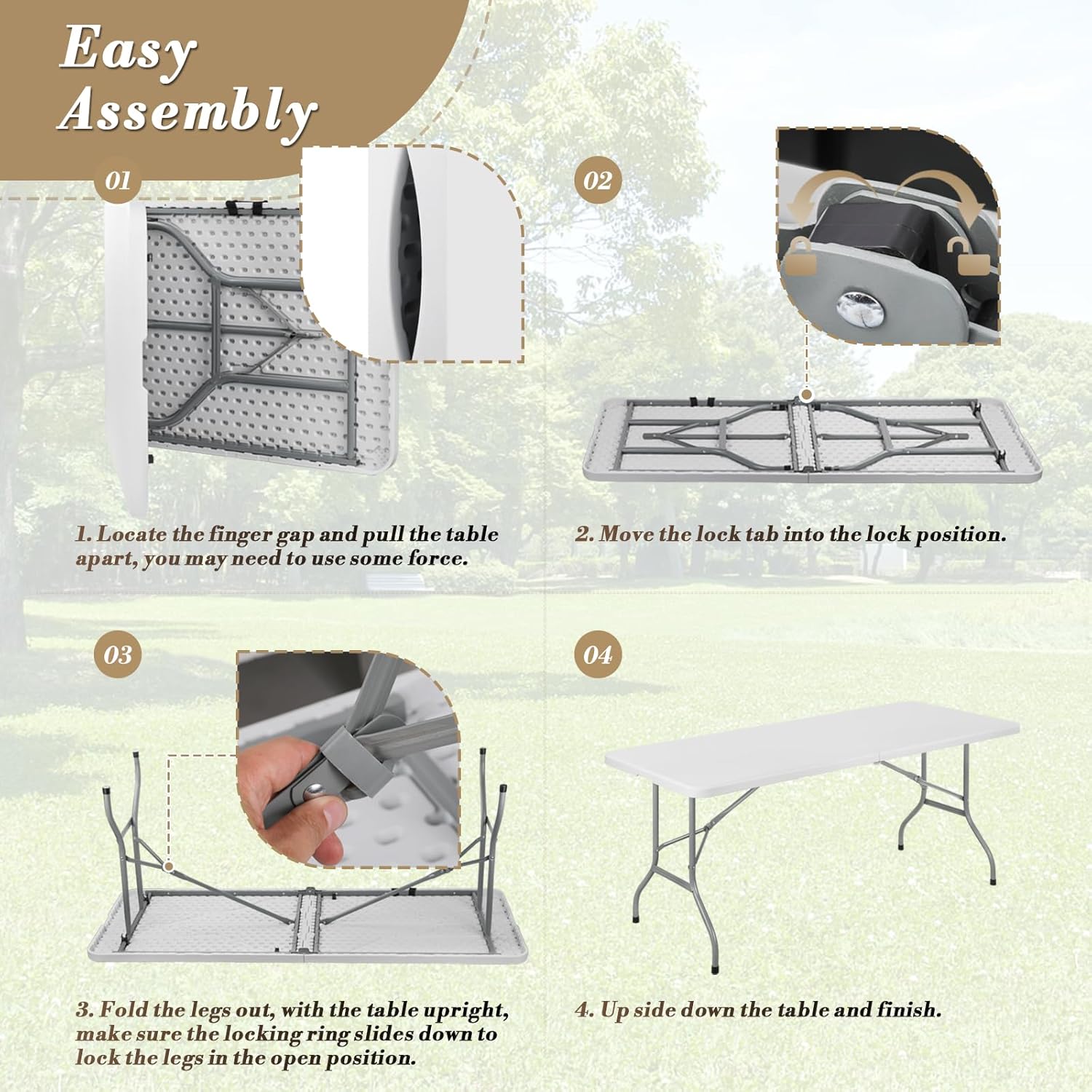 Easy Assembly

01

1. Locate the finger gap and pull the table apart, you may need to use some force.

02

2. Move the lock tab into the lock position.

03

3. Fold the legs out, with the table upright, make sure the locking ring slides down to lock the legs in the open position.

04

4. Up side down the table and finish.