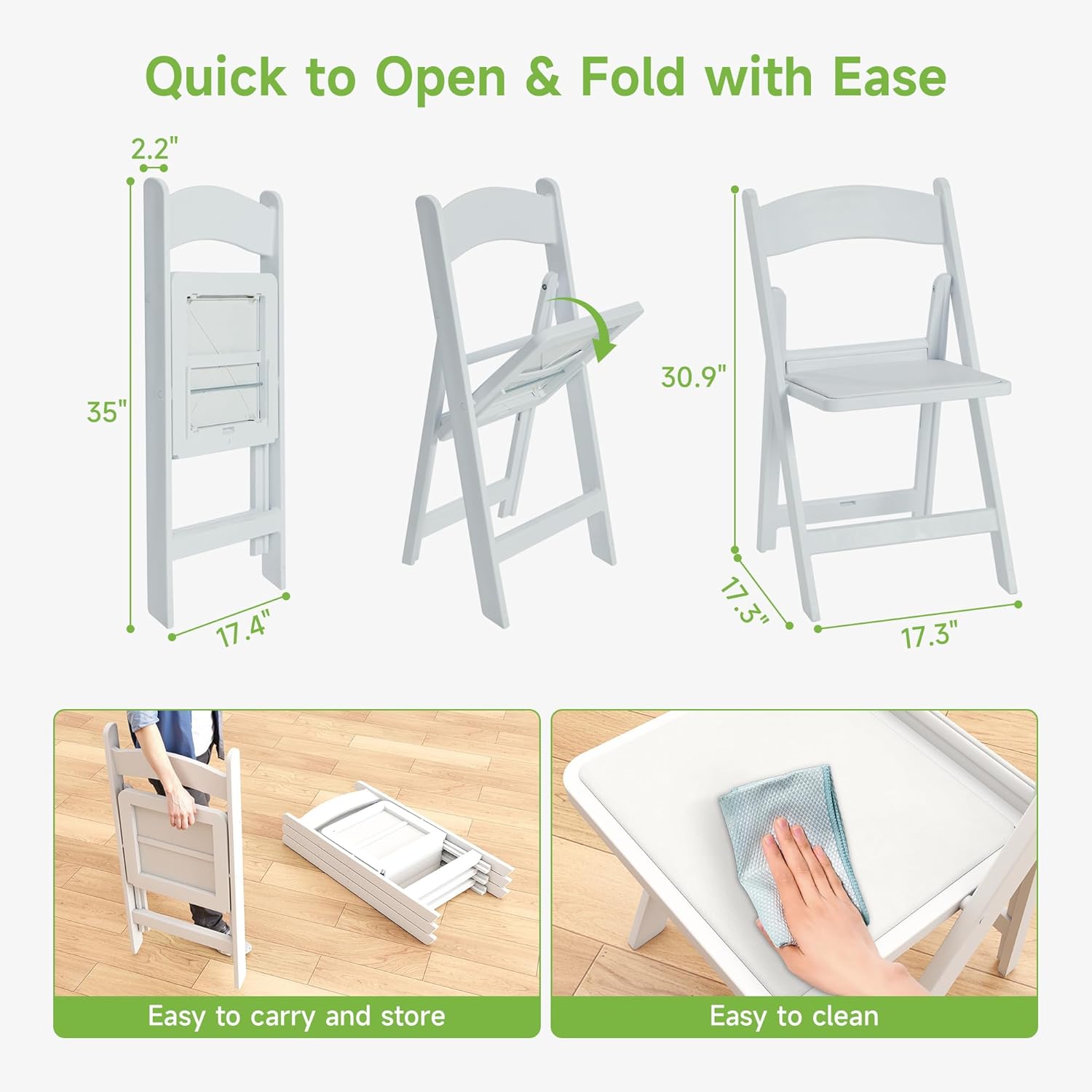 Quick to Open & Fold with Ease

2.2"

35"

17.4"

30.9"

17.3"

17.3"

Easy to carry and store

Easy to clean