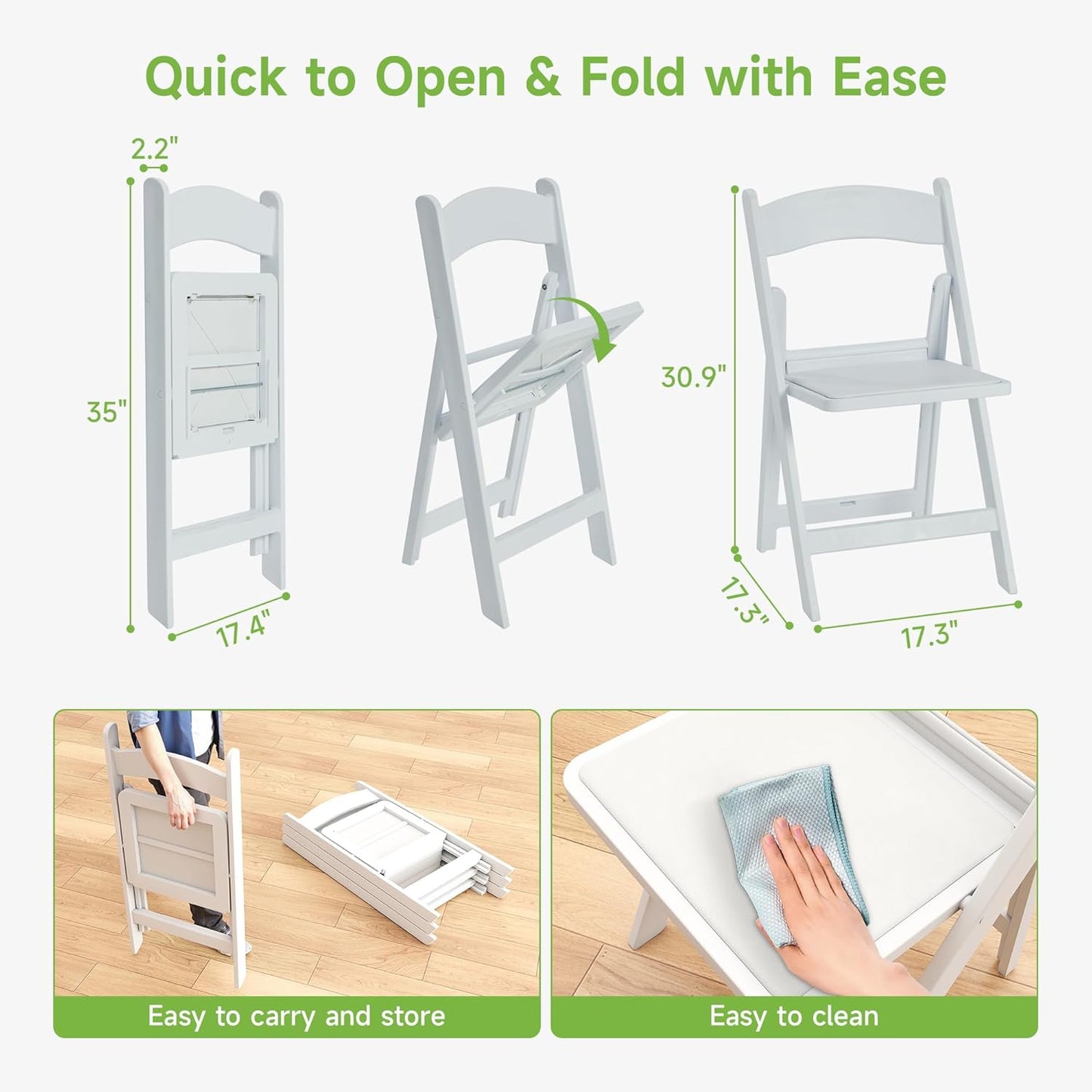 Quick to Open & Fold with Ease

2.2"

35"

17.4"

30.9"

17.3"

17.3"

Easy to carry and store

Easy to clean