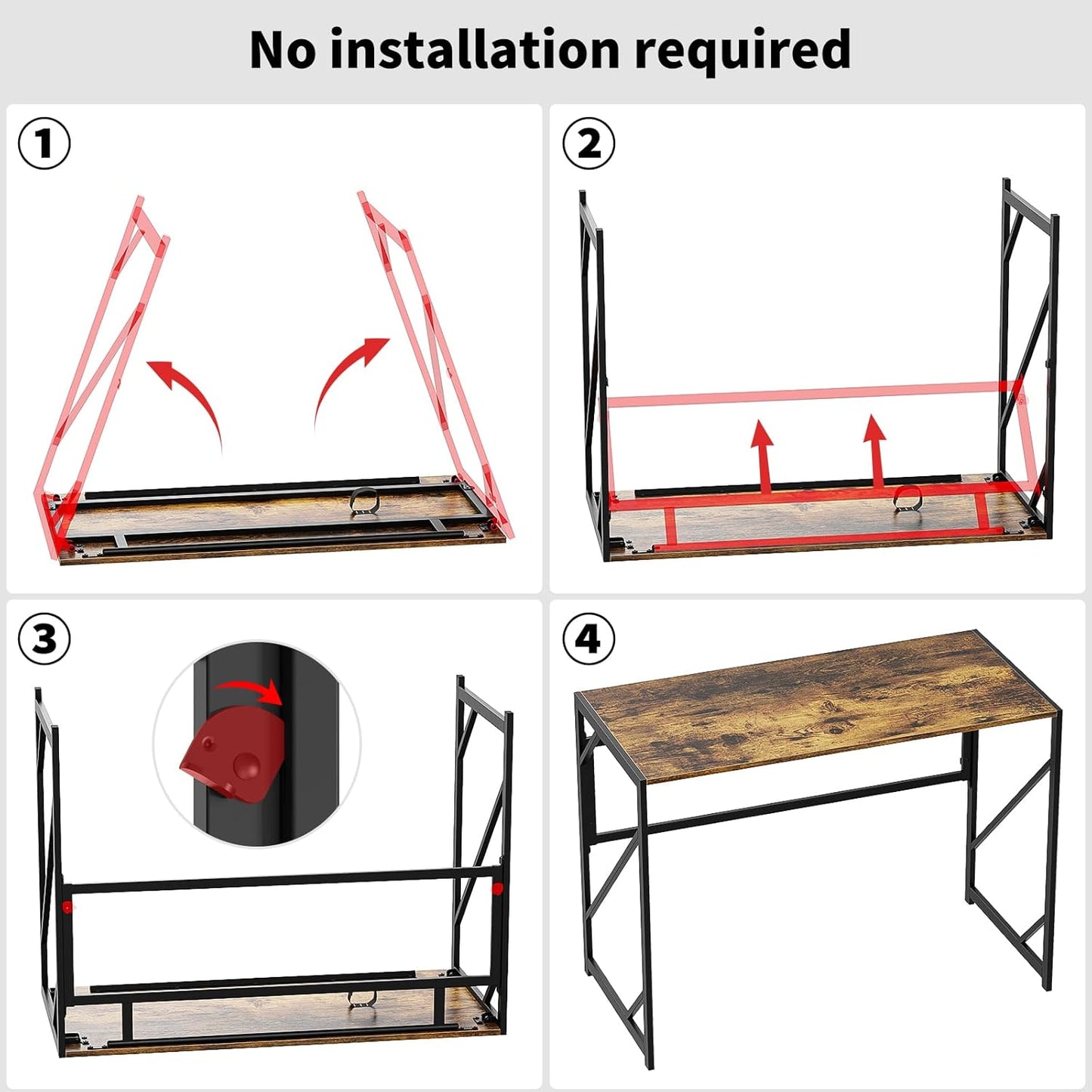 No installation required

①

②

③

④