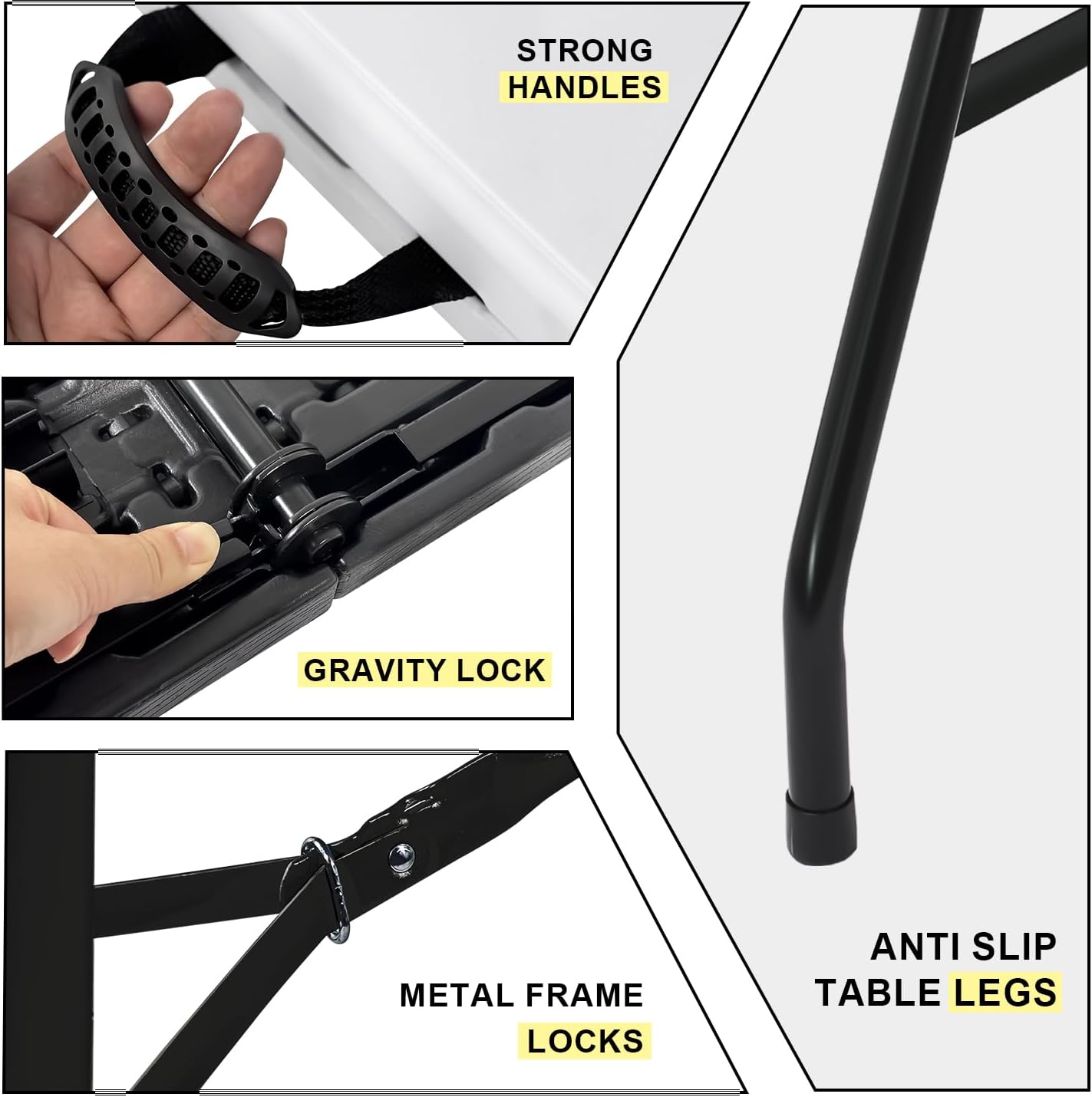 STRONG HANDLES

GRAVITY LOCK

METAL FRAME LOCKS

ANTI SLIP TABLE LEGS