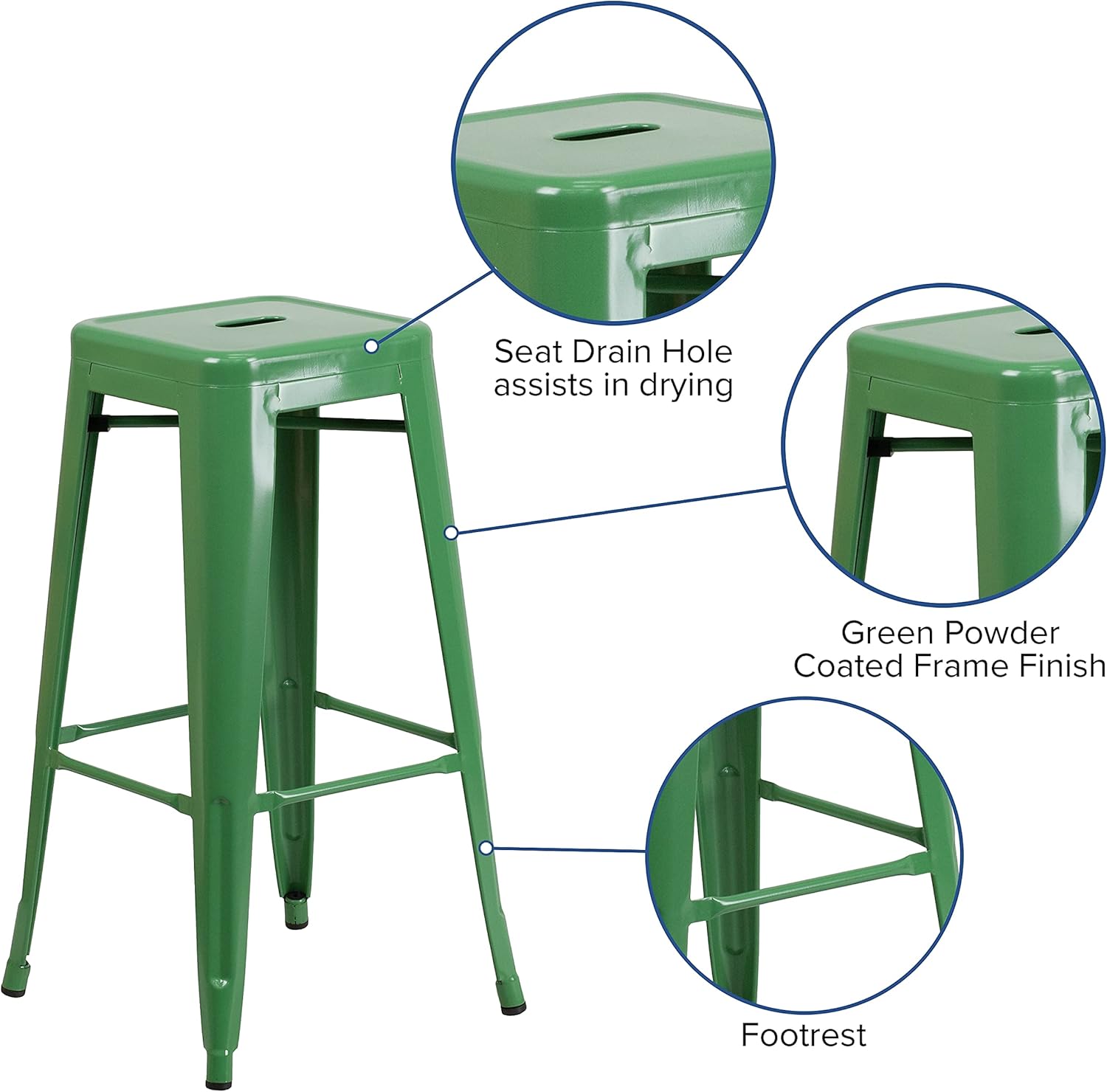 Seat Drain Hole
assists in drying

Green Powder
Coated Frame Finish

Footrest