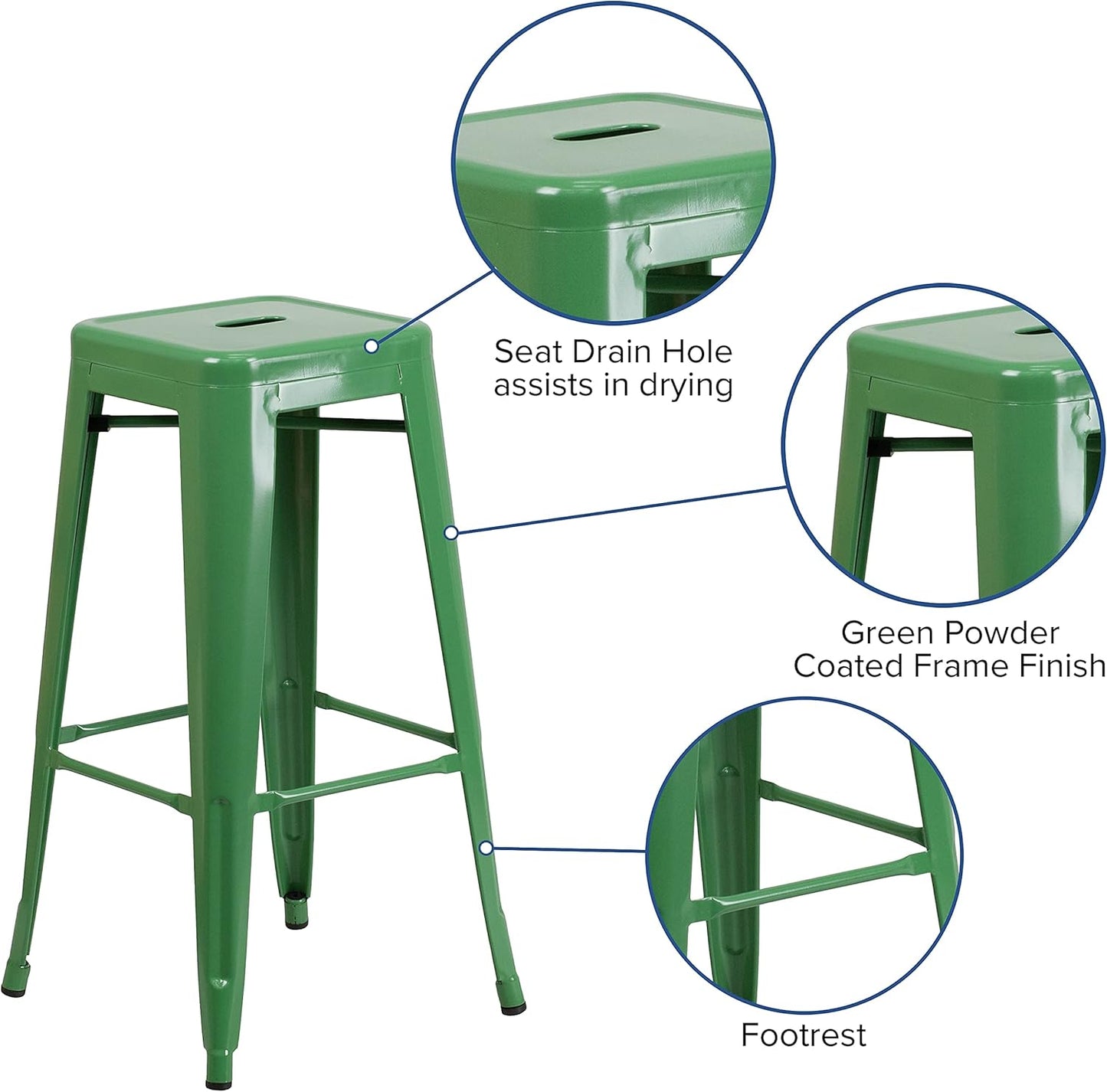 Seat Drain Hole
assists in drying

Green Powder
Coated Frame Finish

Footrest