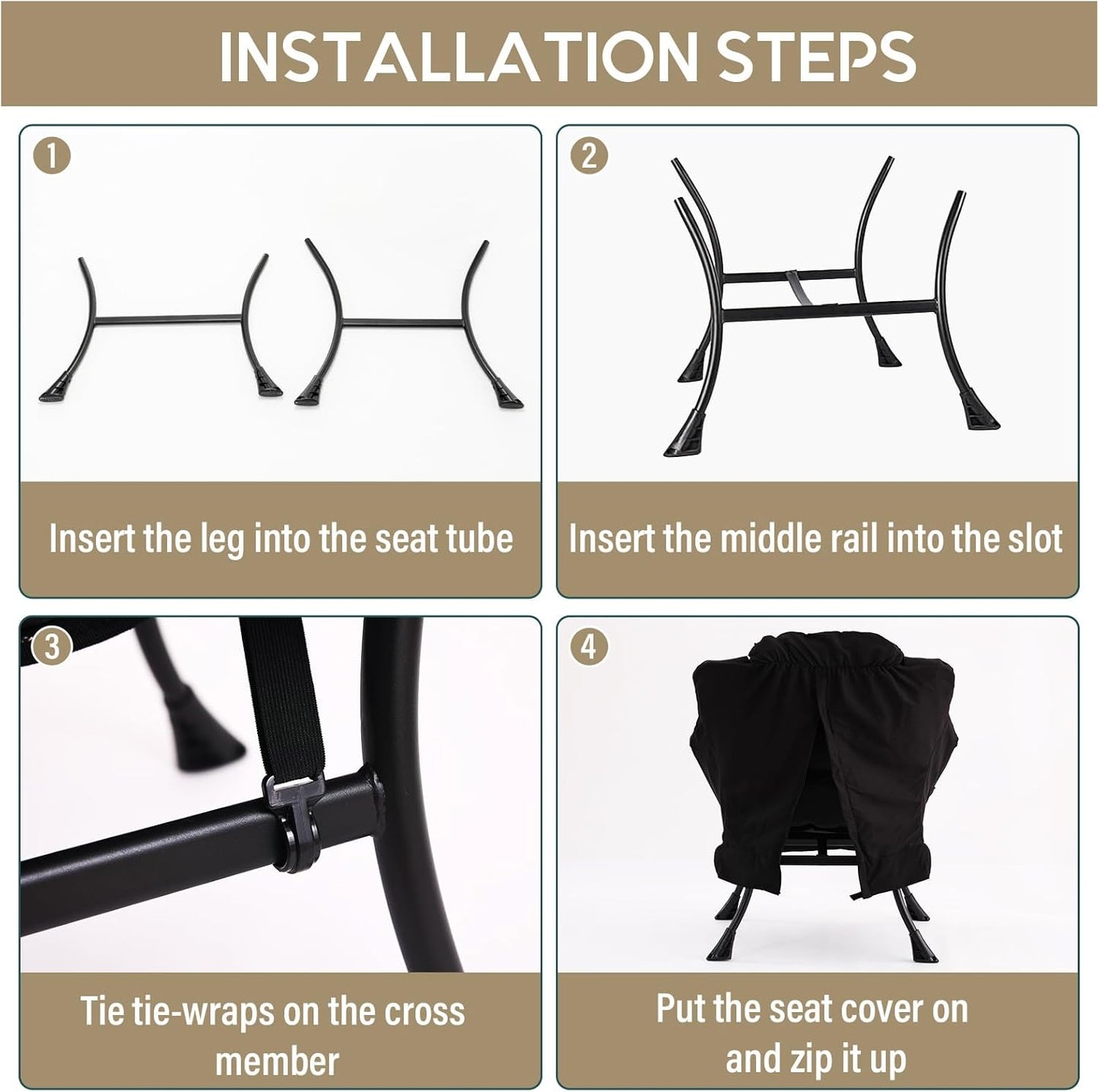 INSTALLATION STEPS

1

Insert the leg into the seat tube

2

Insert the middle rail into the slot

3

Tie tie-wraps on the cross member

4

Put the seat cover on and zip it up