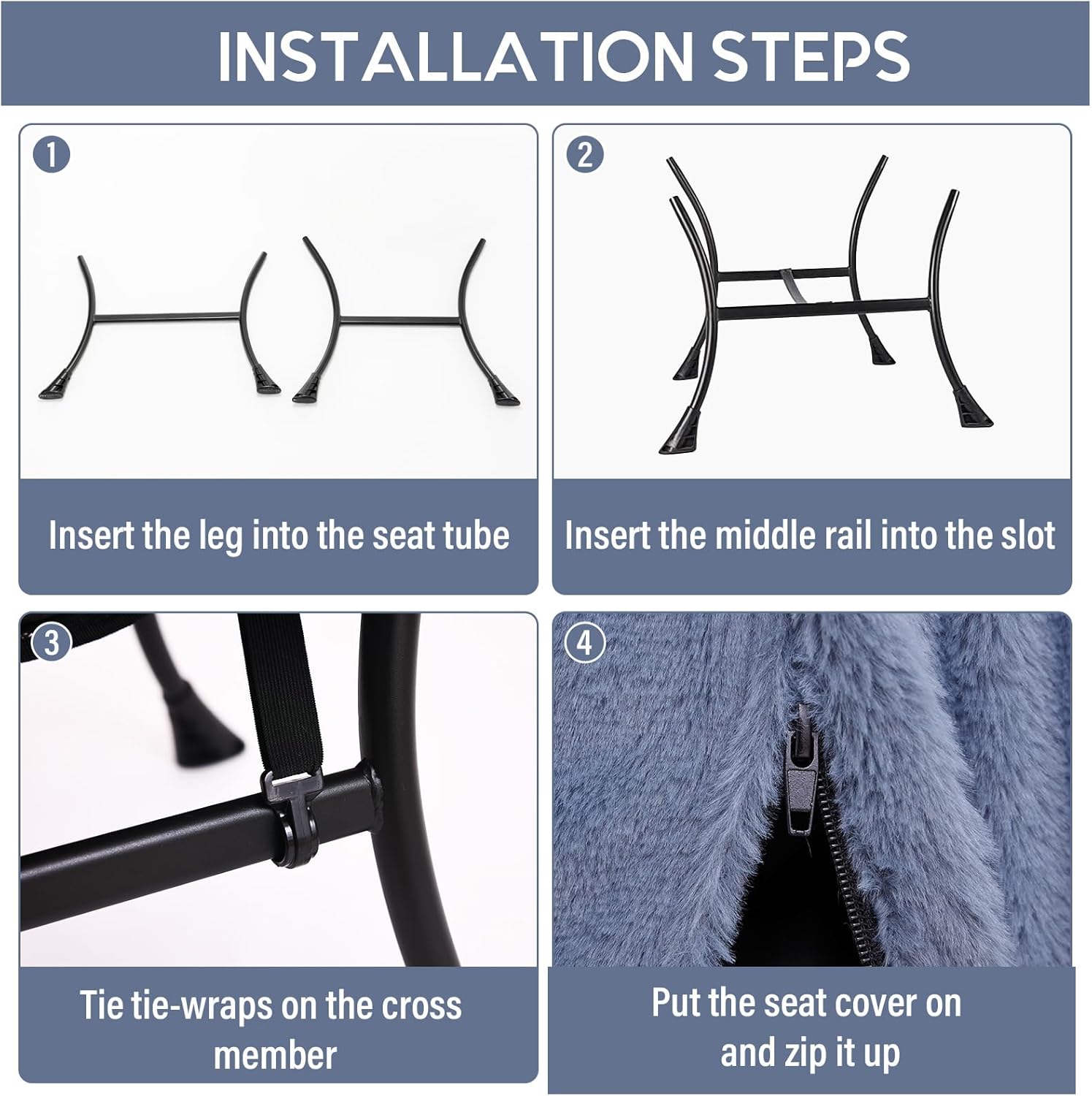 INSTALLATION STEPS

1

Insert the leg into the seat tube

2

Insert the middle rail into the slot

3

Tie tie-wraps on the cross member

4

Put the seat cover on and zip it up