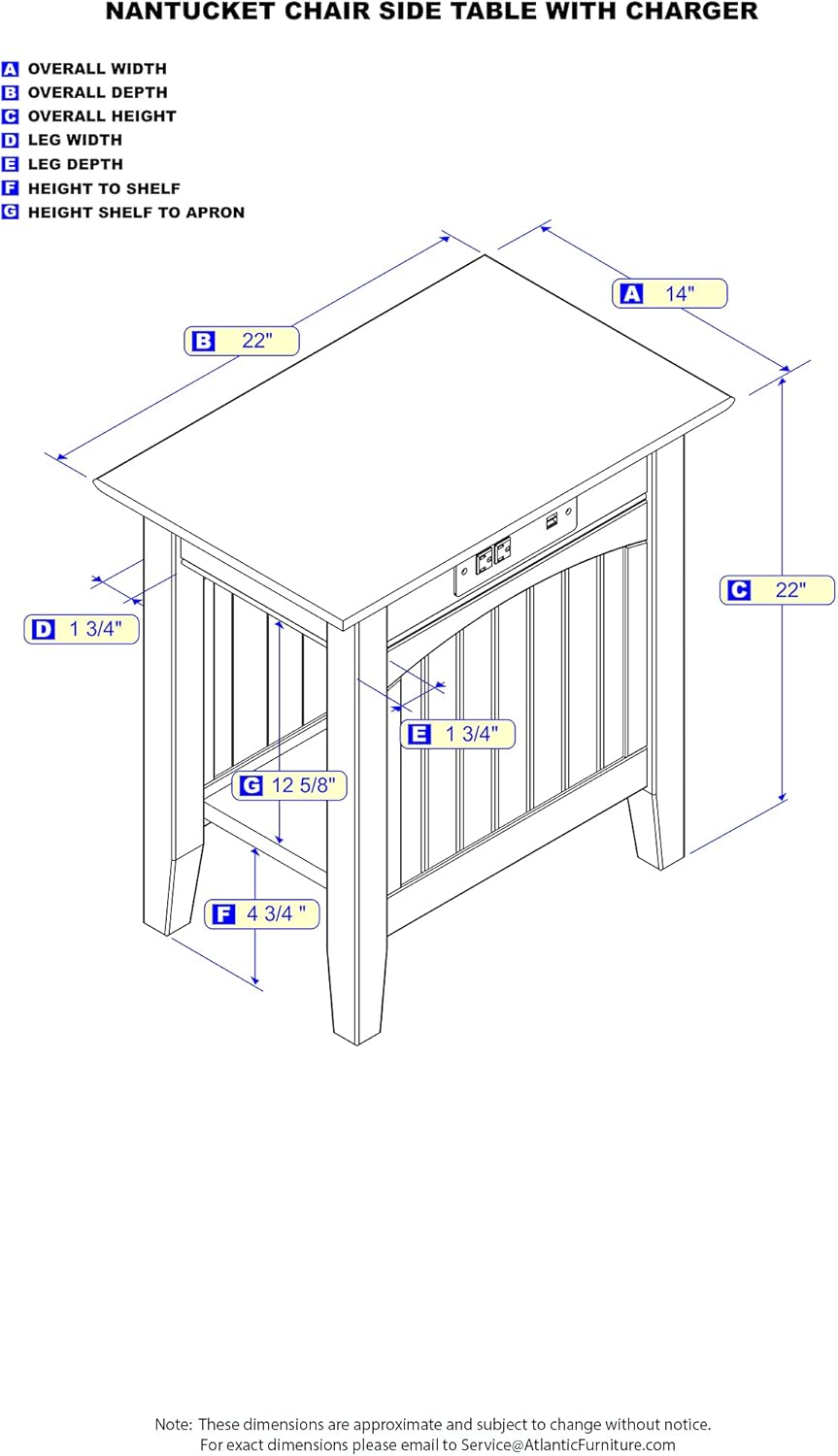 NANTUCKET CHAIR SIDE TABLE WITH CHARGER

A OVERALL WIDTH
B OVERALL DEPTH
C OVERALL HEIGHT
D LEG WIDTH
E LEG DEPTH
F HEIGHT TO SHELF
G HEIGHT SHELF TO APRON

A 14"
B 22"
C 22"
D 1 3/4"
E 1 3/4"
G 12 5/8"
F 4 3/4 "

Note: These dimensions are approximate and subject to change without notice.
For exact dimensions please email to Service@AtlanticFurniture.com