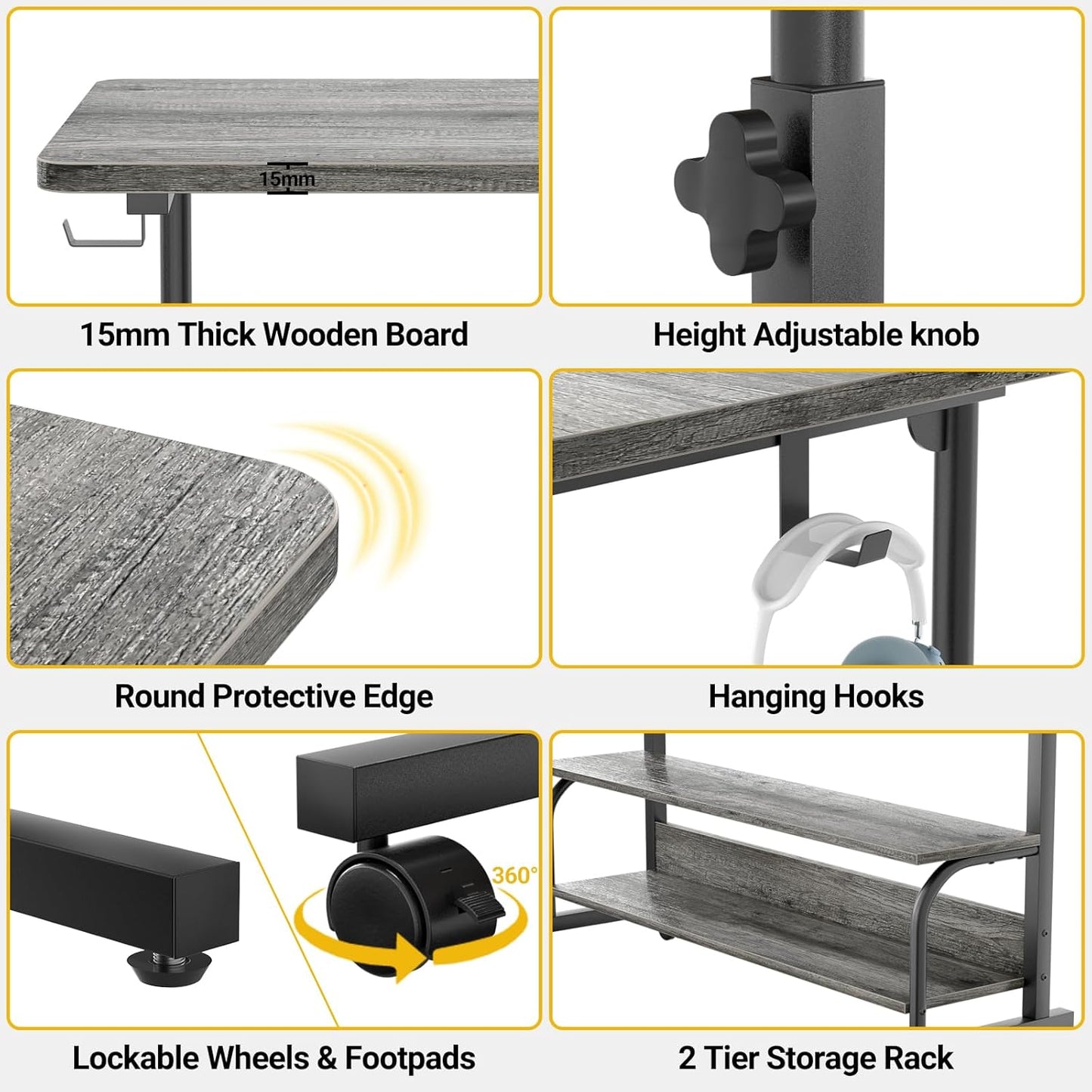 15mm

15mm Thick Wooden Board

Height Adjustable knob

Round Protective Edge

Hanging Hooks

360°

Lockable Wheels & Footpads

2 Tier Storage Rack