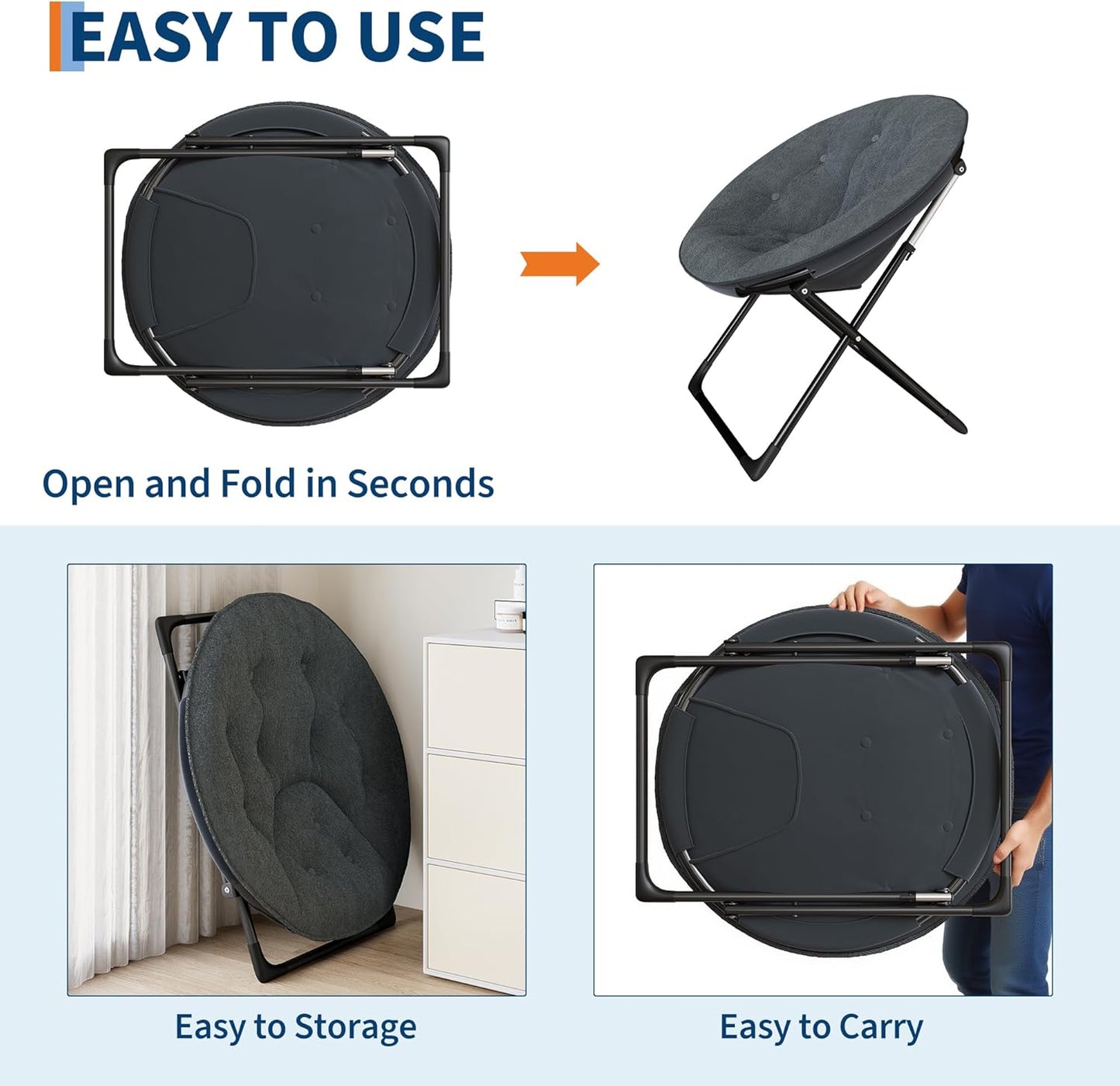 EASY TO USE

Open and Fold in Seconds

Easy to Storage

Easy to Carry