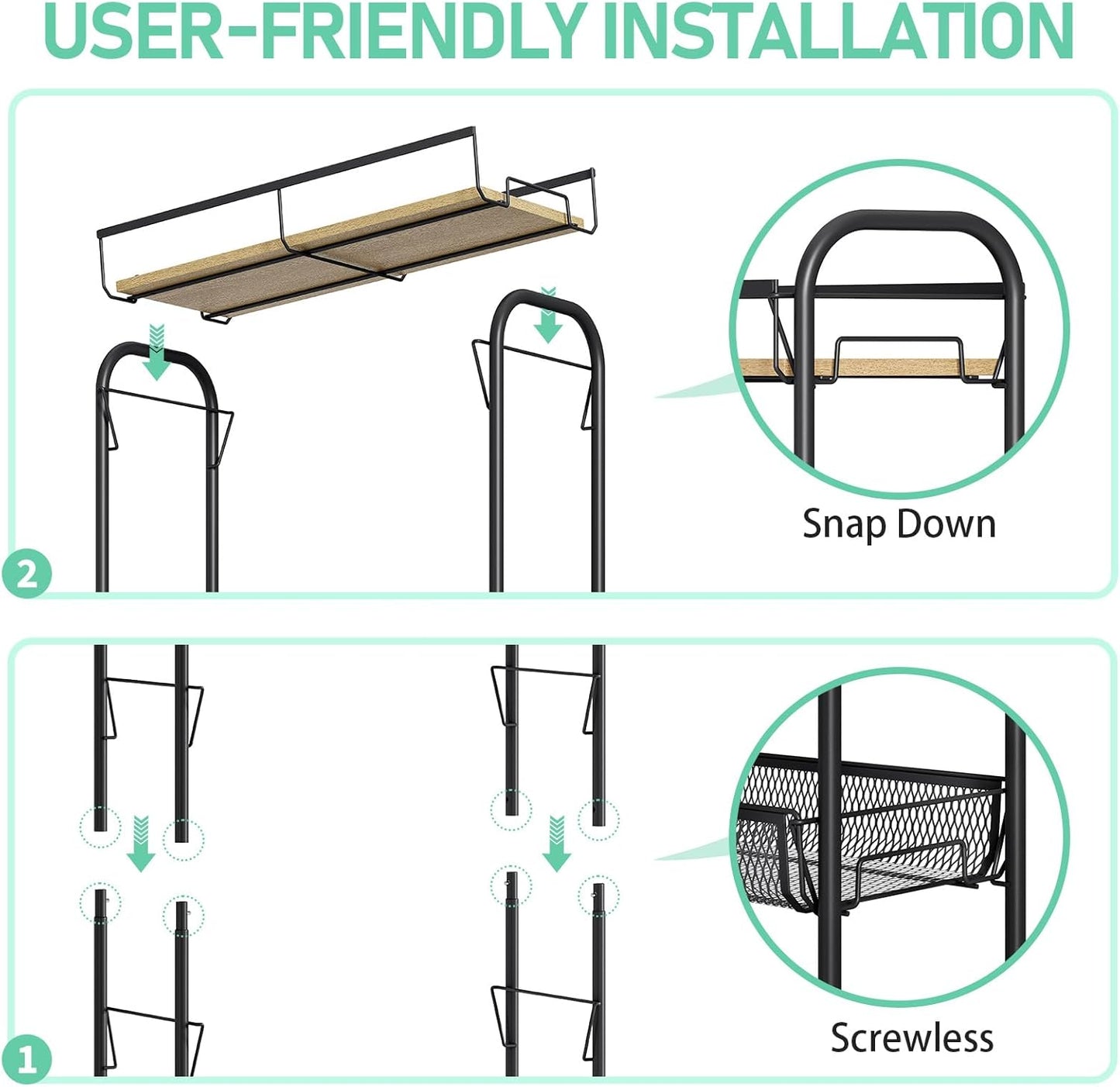 USER-FRIENDLY INSTALLATION

Snap Down

2

Screwless

1