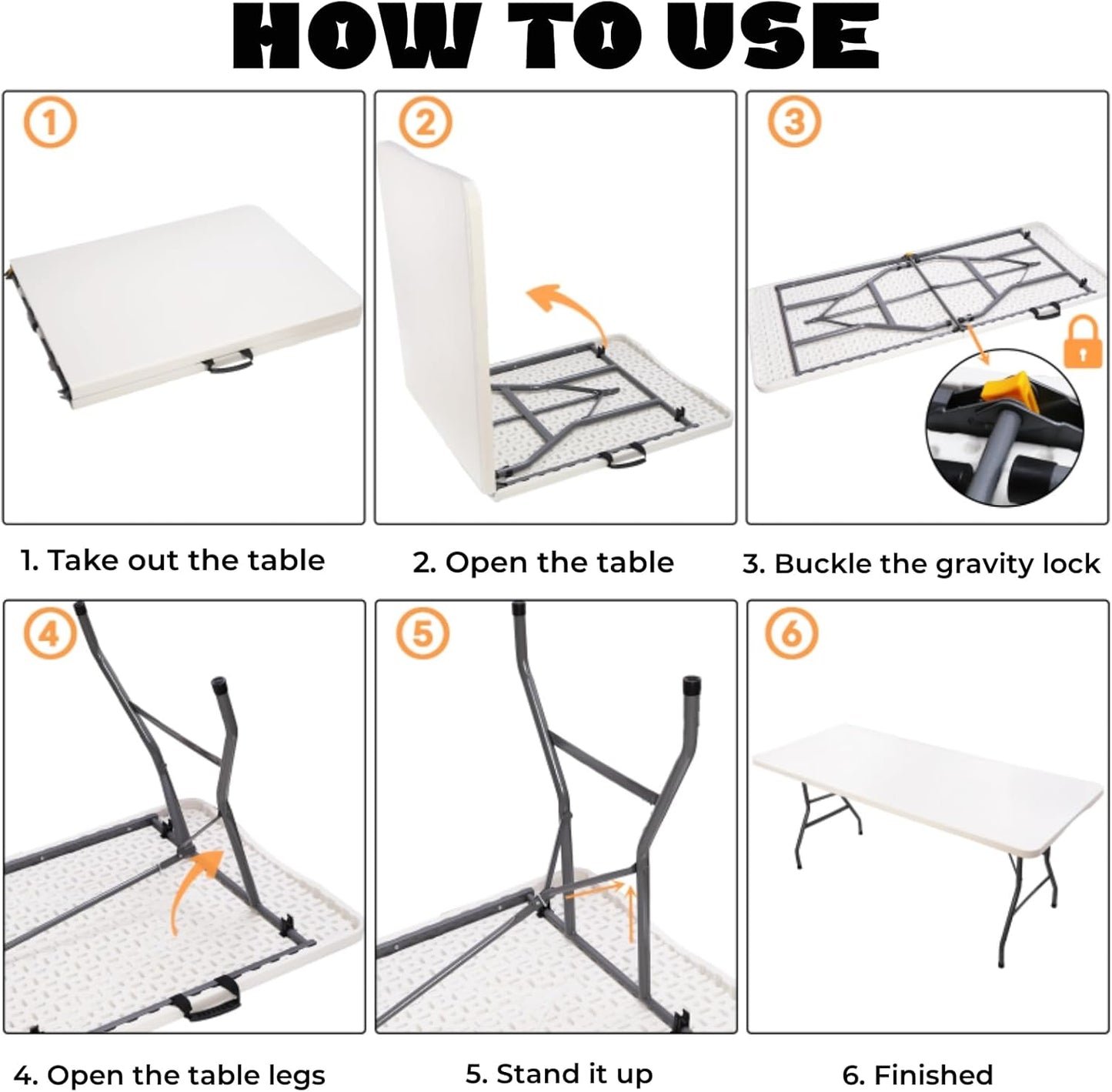 HOW TO USE

①

②

③

1. Take out the table

2. Open the table

3. Buckle the gravity lock

④

⑤

⑥

4. Open the table legs

5. Stand it up

6. Finished