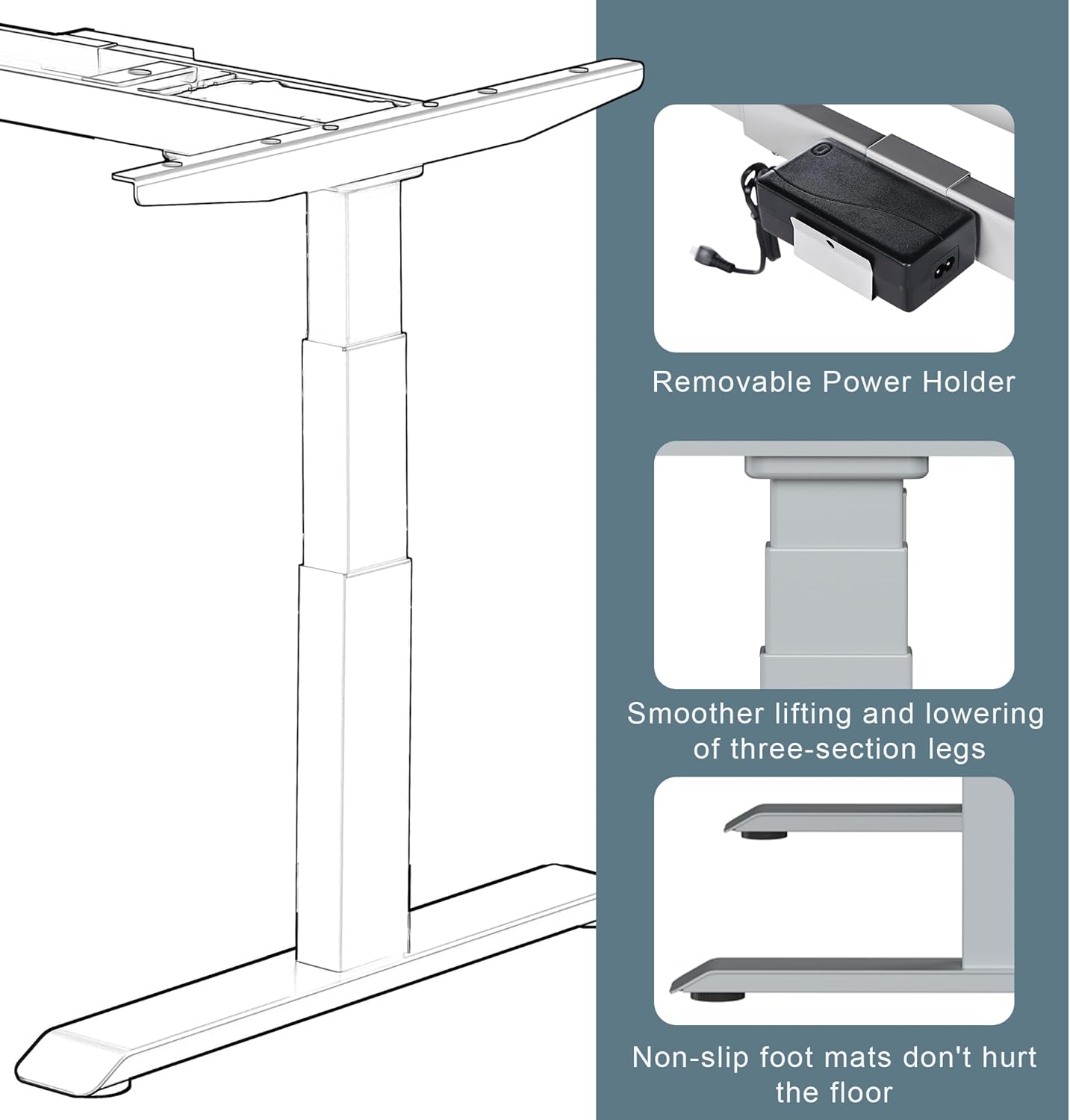 Removable Power Holder

Smoother lifting and lowering of three-section legs

Non-slip foot mats don't hurt the floor