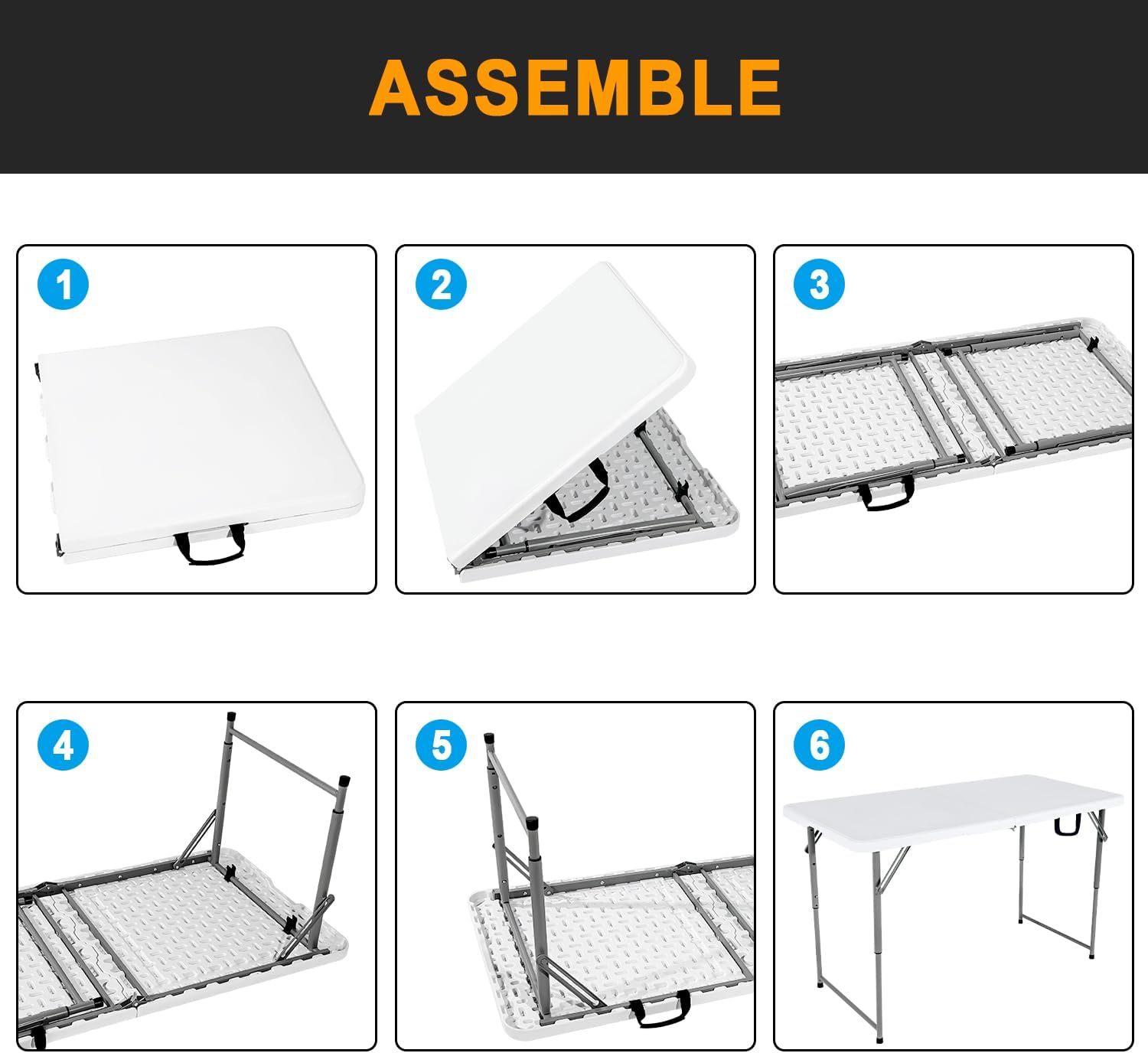 ASSEMBLE

1

2

3

4

5

6