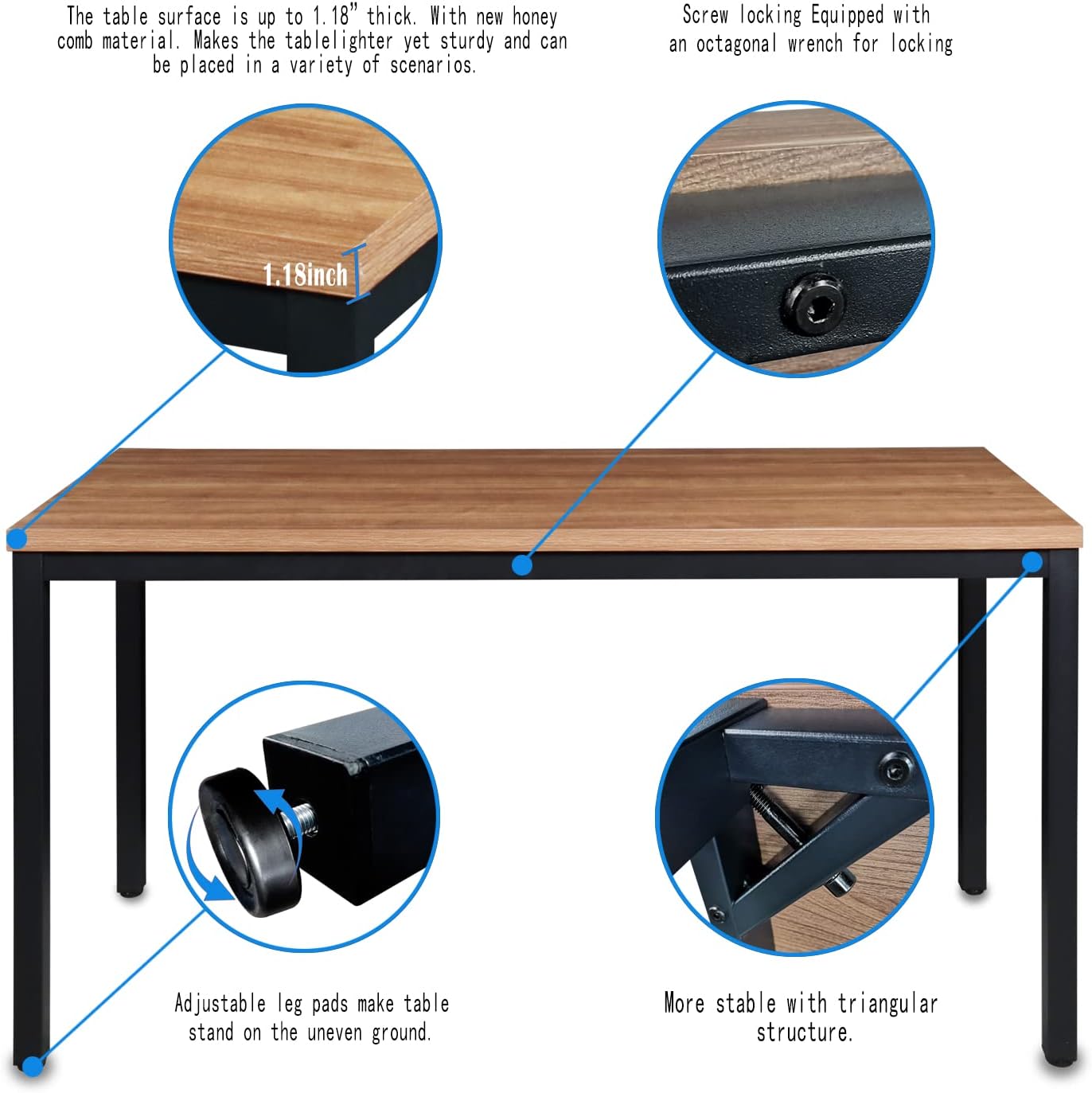 The table surface is up to 1.18" thick. With new honey comb material. Makes the tablelighter yet sturdy and can be placed in a variety of scenarios.

Screw locking Equipped with an octagonal wrench for locking

1.18inch

Adjustable leg pads make table stand on the uneven ground.

More stable with triangular structure.