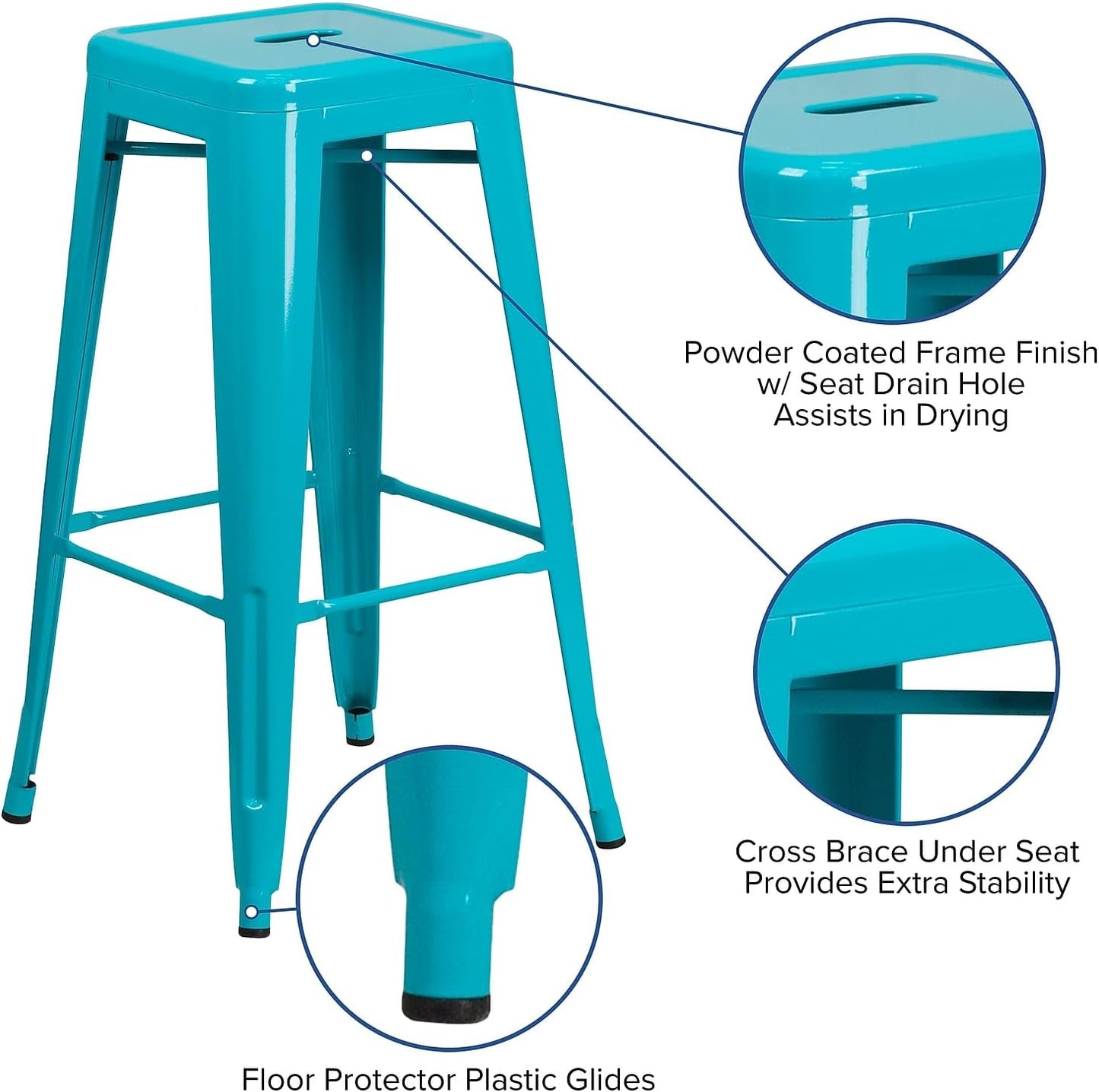 Powder Coated Frame Finish w/ Seat Drain Hole Assists in Drying

Cross Brace Under Seat Provides Extra Stability

Floor Protector Plastic Glides