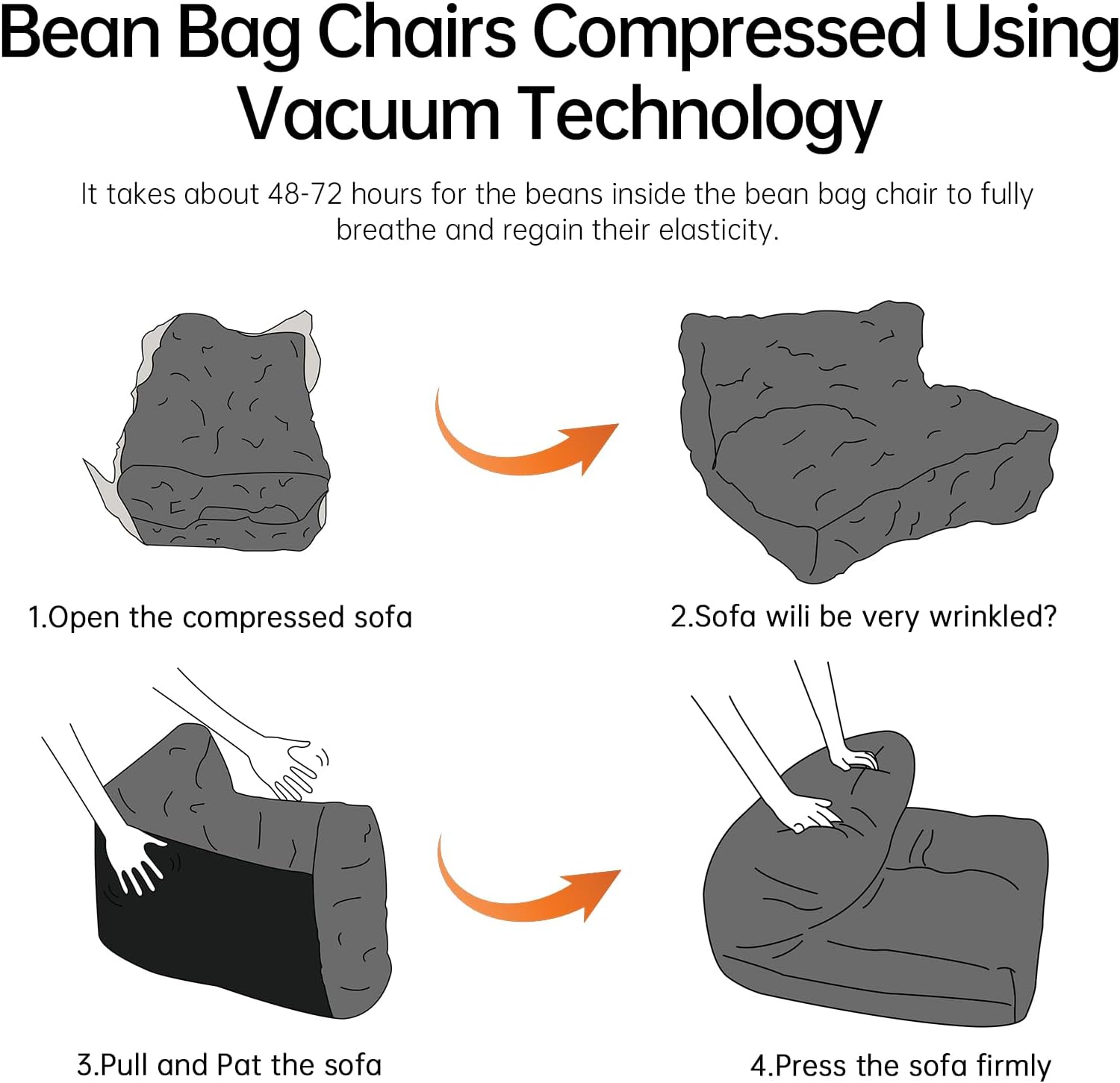 Bean Bag Chairs Compressed Using Vacuum Technology

It takes about 48-72 hours for the beans inside the bean bag chair to fully breathe and regain their elasticity.

1.Open the compressed sofa

2.Sofa wili be very wrinkled?

3.Pull and Pat the sofa

4.Press the sofa firmly