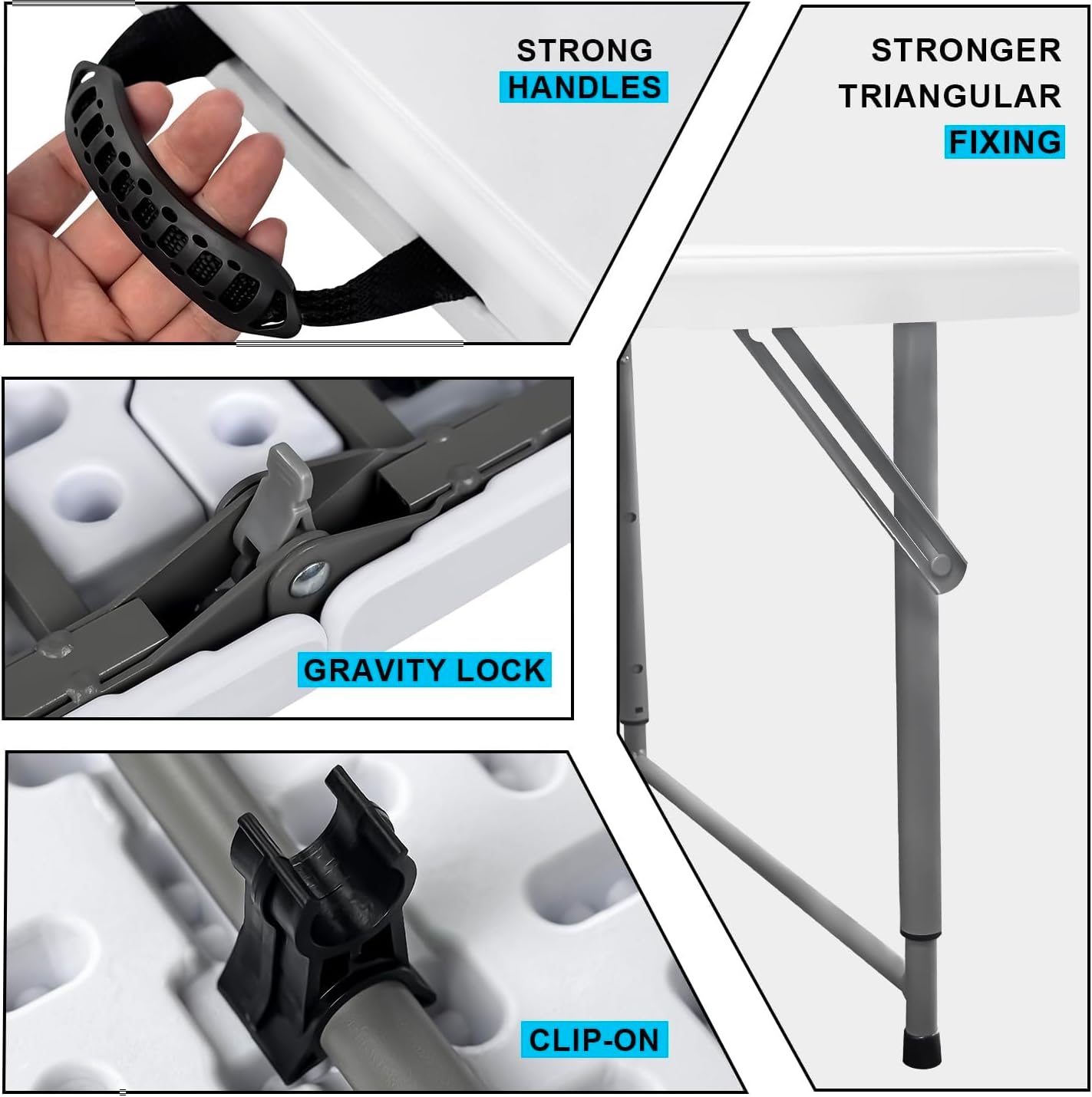 STRONG HANDLES

STRONGER TRIANGULAR FIXING

GRAVITY LOCK

CLIP-ON