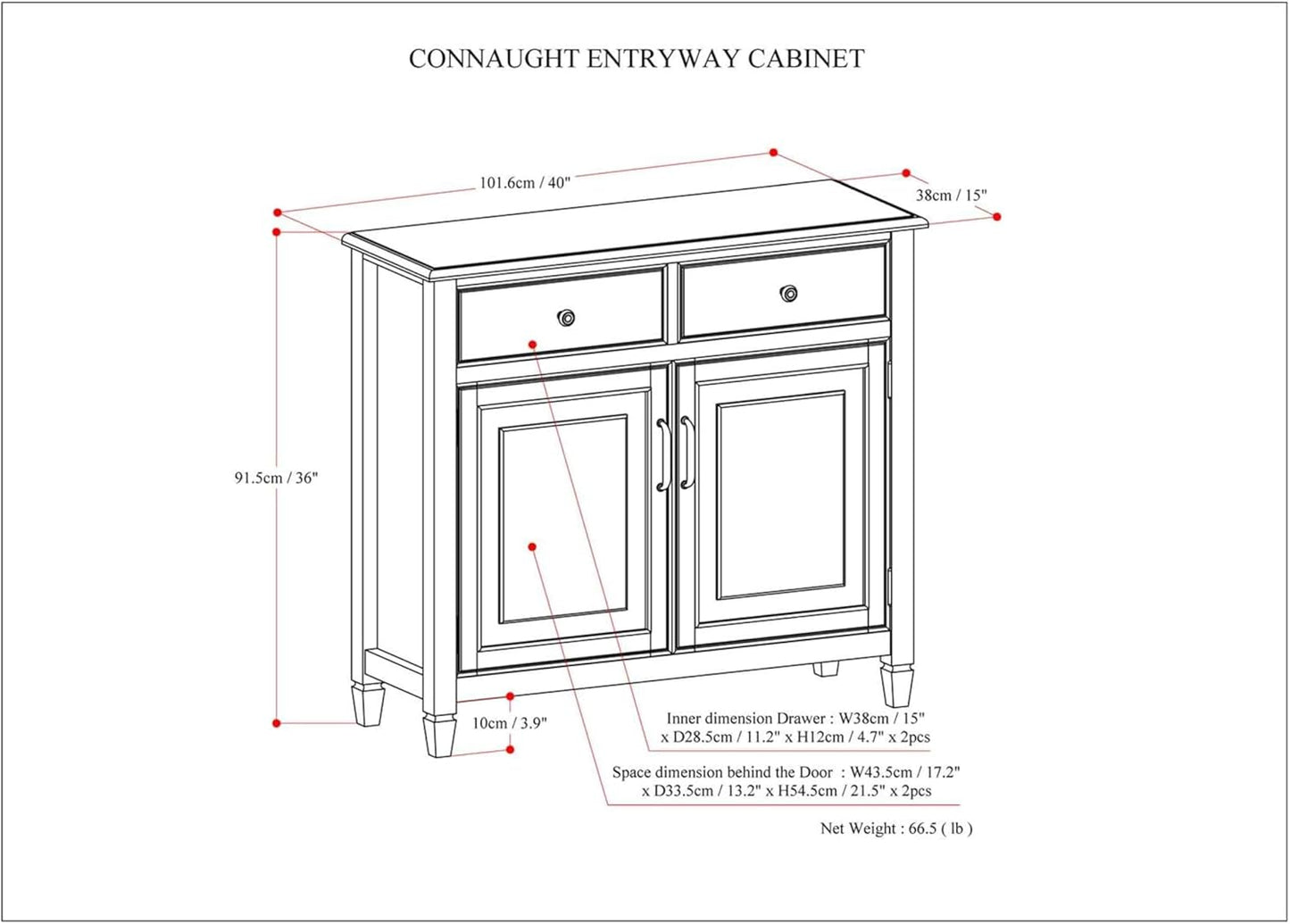 CONNAUGHT ENTRYWAY CABINET

101.6cm / 40"

38cm / 15"

91.5cm / 36"

10cm / 3.9"

Inner dimension Drawer : W38cm / 15" x D28.5cm / 11.2" x H12cm / 4.7" x 2pcs

Space dimension behind the Door : W43.5cm / 17.2" x D33.5cm / 13.2" x H54.5cm / 21.5" x 2pcs

Net Weight : 66.5 ( lb )