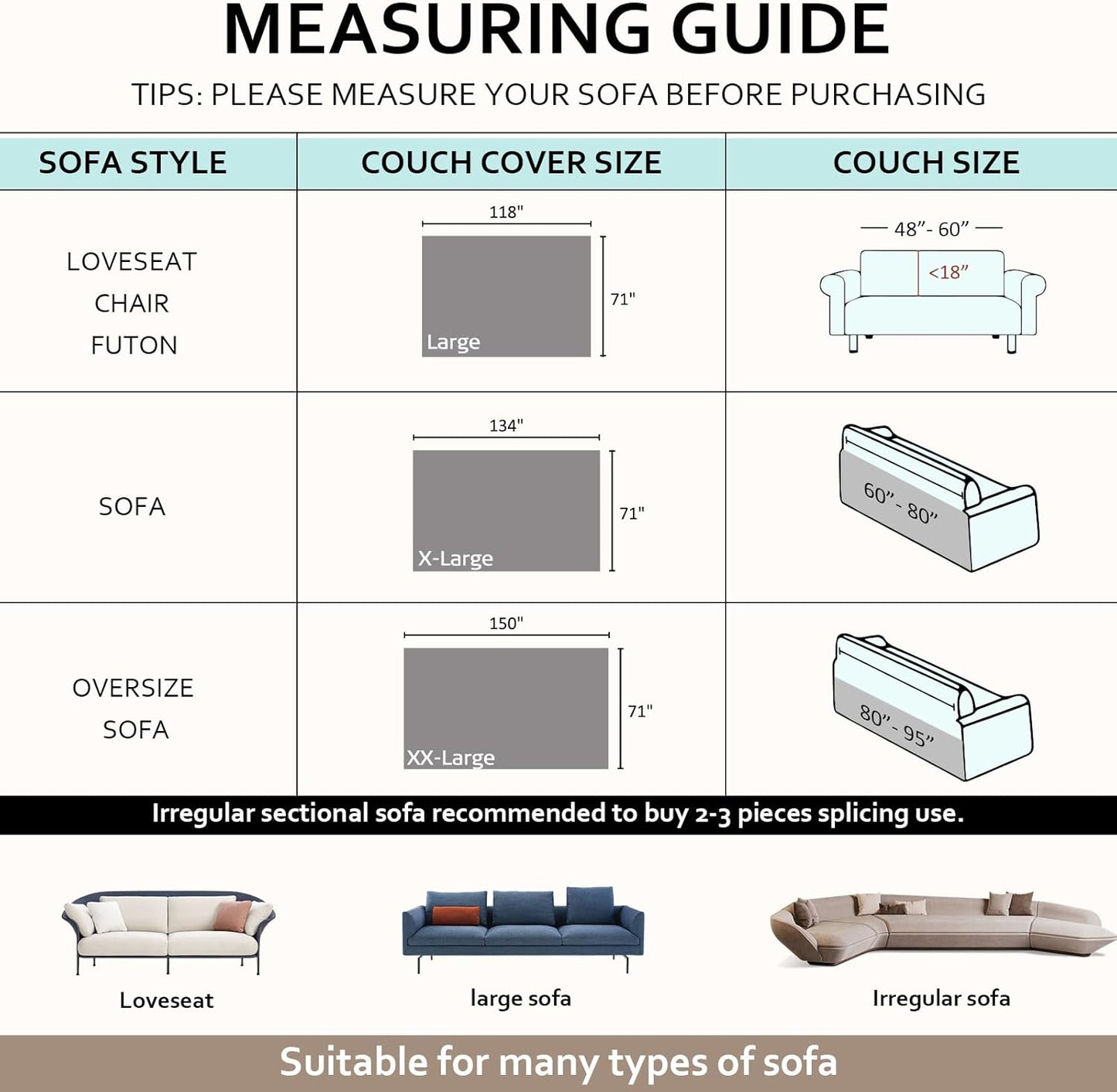 MEASURING GUIDE

TIPS: PLEASE MEASURE YOUR SOFA BEFORE PURCHASING

| SOFA STYLE | COUCH COVER SIZE | COUCH SIZE |
|---|---|---|
| LOVESEAT CHAIR FUTON | 118" 71" Large | 48"- 60" <18" |
| SOFA | 134" 71" X-Large | 60" - 80" |
| OVERSIZE SOFA | 150" 71" XX-Large | 80" - 95" |

Irregular sectional sofa recommended to buy 2-3 pieces splicing use.

Loveseat

large sofa

Irregular sofa

Suitable for many types of sofa