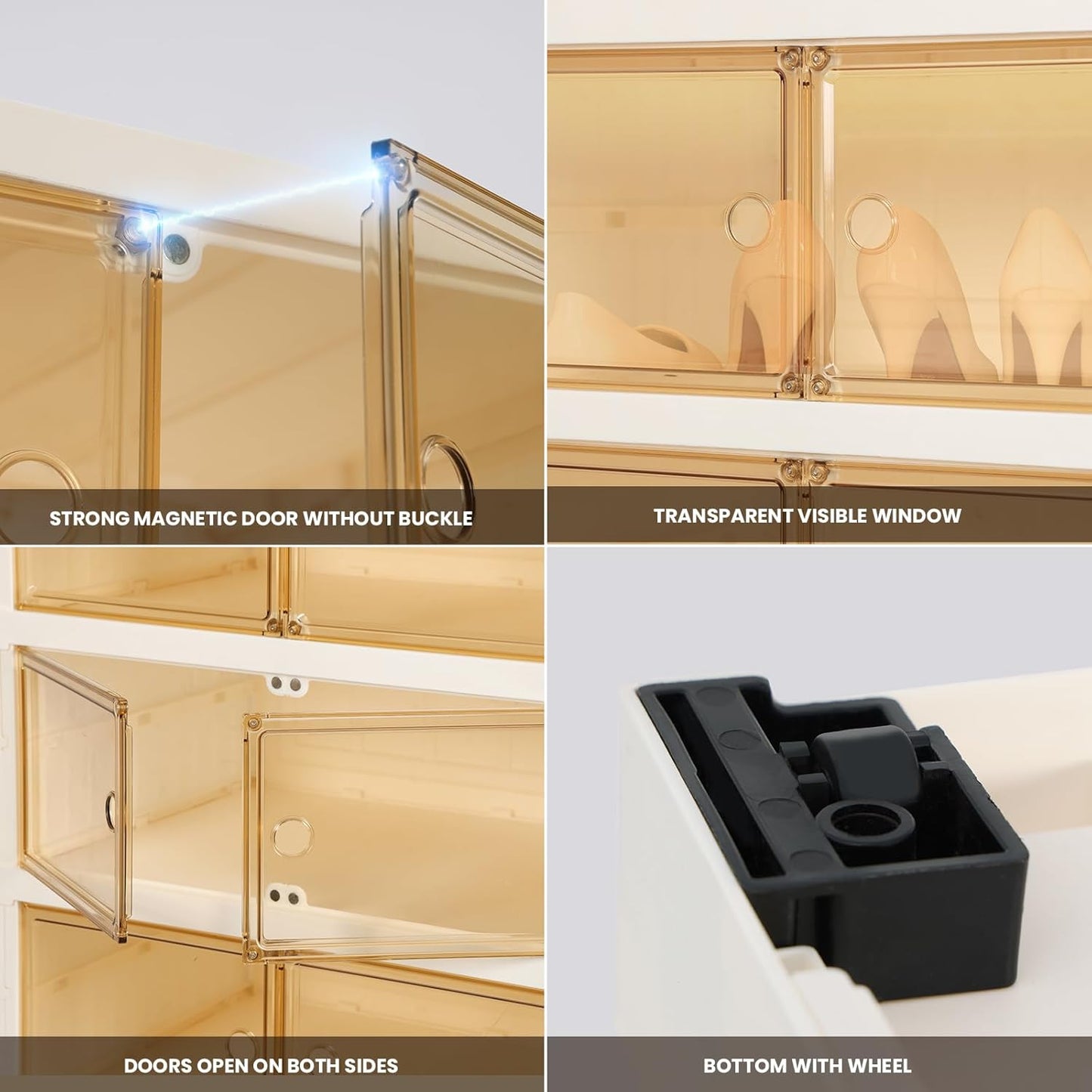 STRONG MAGNETIC DOOR WITHOUT BUCKLE

TRANSPARENT VISIBLE WINDOW

DOORS OPEN ON BOTH SIDES

BOTTOM WITH WHEEL