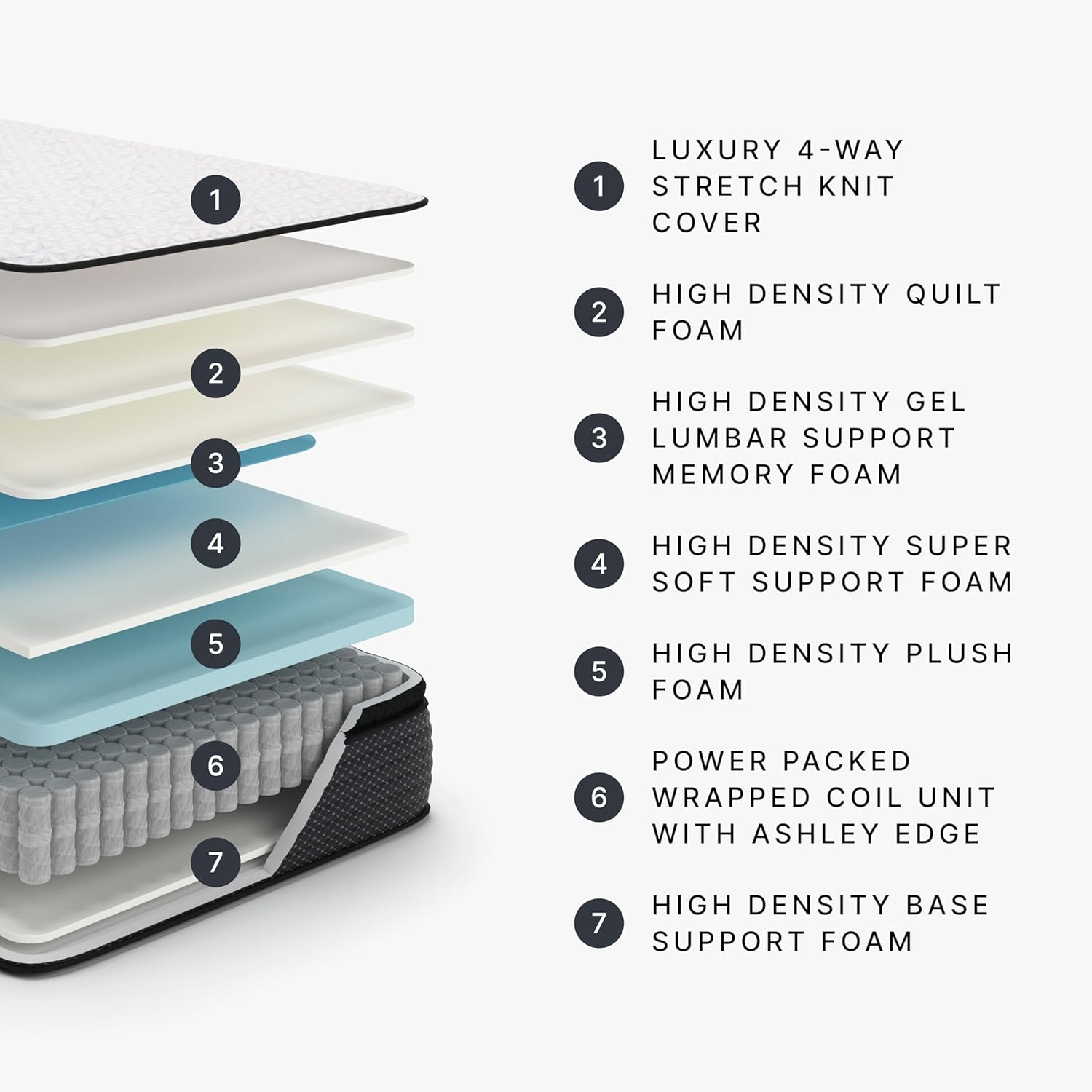 1
2
3
4
5
6
7

1 LUXURY 4-WAY STRETCH KNIT COVER

2 HIGH DENSITY QUILT FOAM

3 HIGH DENSITY GEL LUMBAR SUPPORT MEMORY FOAM

4 HIGH DENSITY SUPER SOFT SUPPORT FOAM

5 HIGH DENSITY PLUSH FOAM

6 POWER PACKED WRAPPED COIL UNIT WITH ASHLEY EDGE

7 HIGH DENSITY BASE SUPPORT FOAM