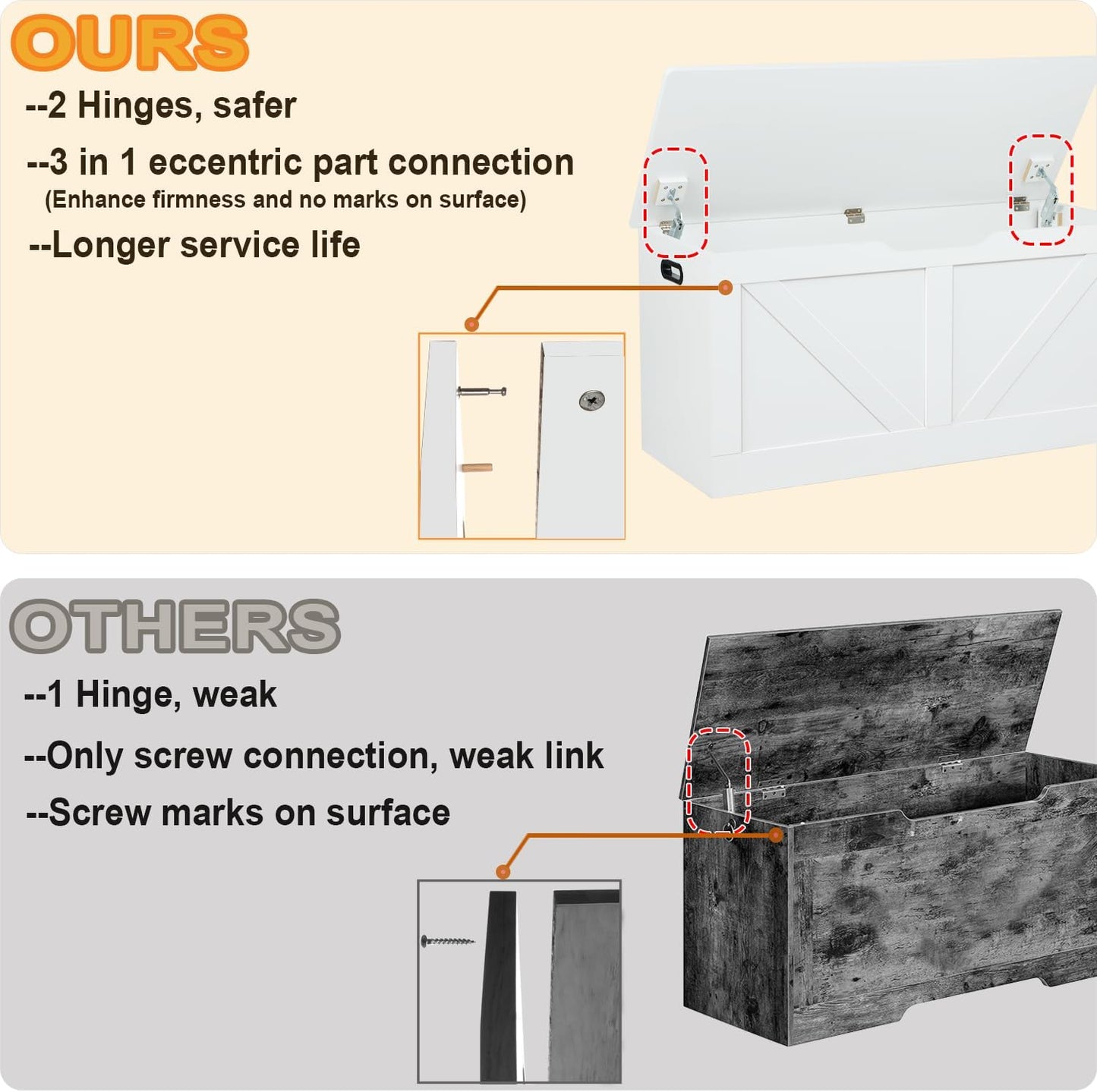 OURS

--2 Hinges, safer

--3 in 1 eccentric part connection
(Enhance firmness and no marks on surface)

--Longer service life

OTHERS

--1 Hinge, weak

--Only screw connection, weak link

--Screw marks on surface