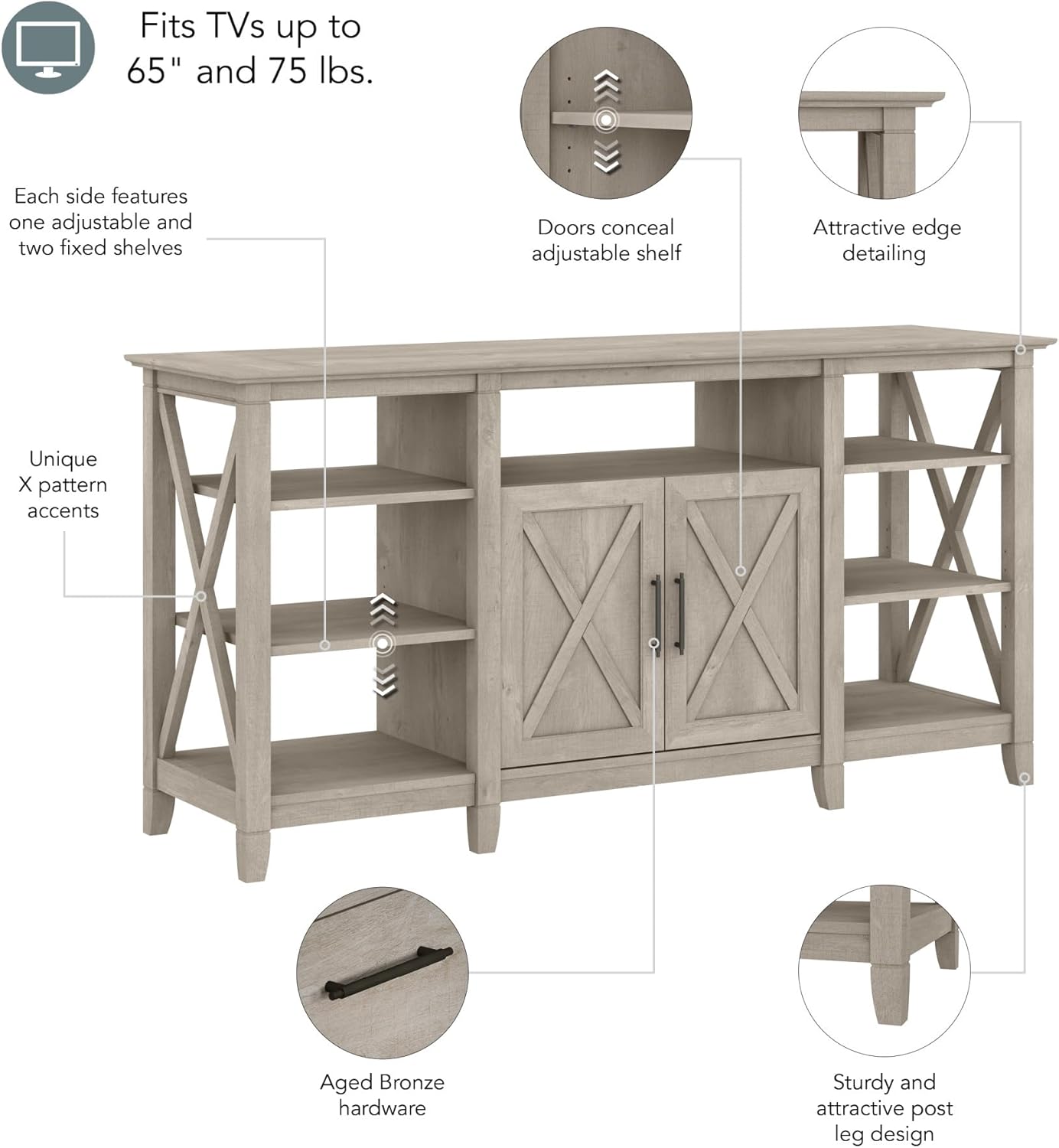 Fits TVs up to 65" and 75 lbs.

Each side features one adjustable and two fixed shelves

Doors conceal adjustable shelf

Attractive edge detailing

Unique X pattern accents

Aged Bronze hardware

Sturdy and attractive post leg design