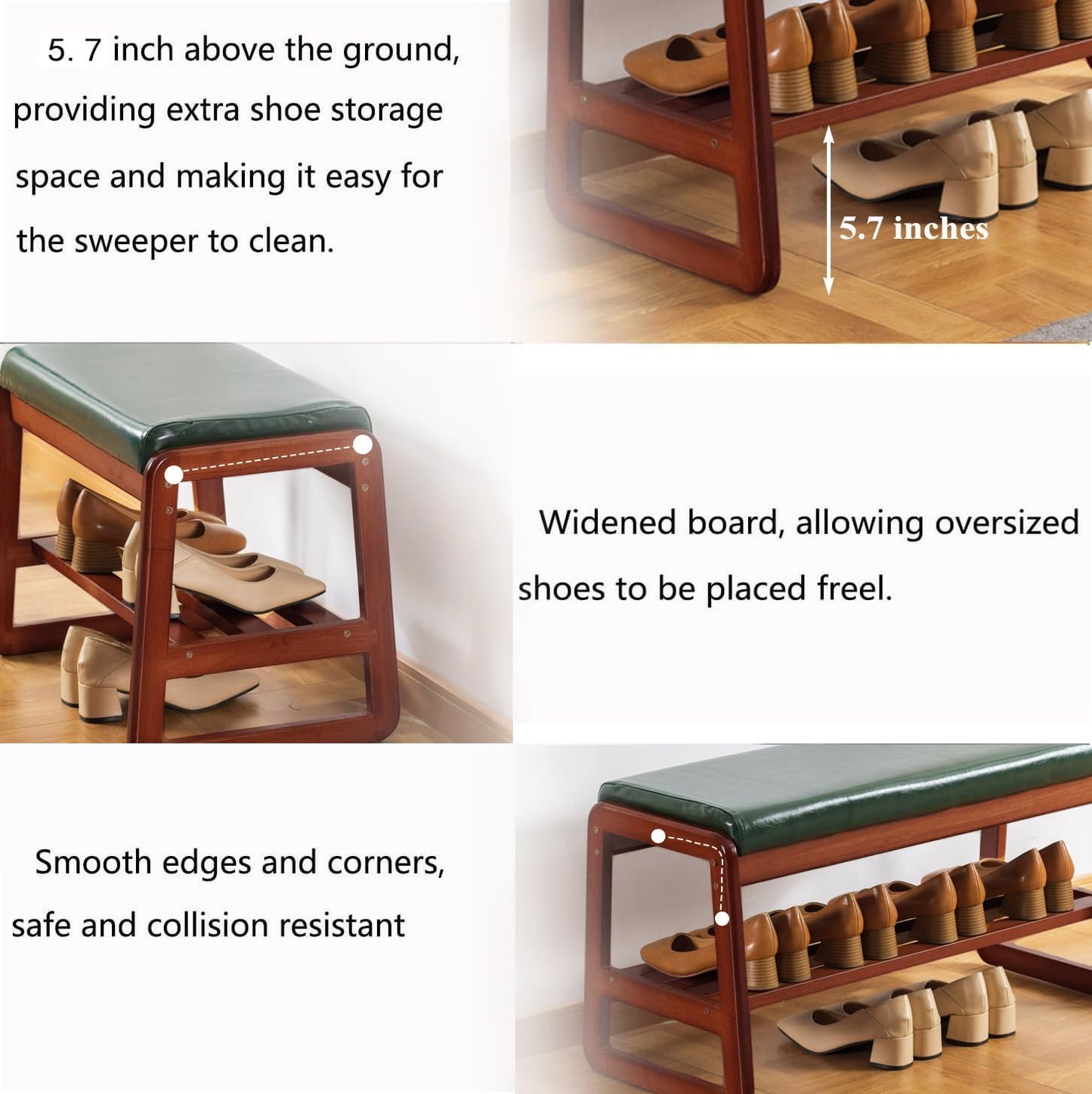 5. 7 inch above the ground, providing extra shoe storage space and making it easy for the sweeper to clean.

5.7 inches

Widened board, allowing oversized shoes to be placed freel.

Smooth edges and corners, safe and collision resistant